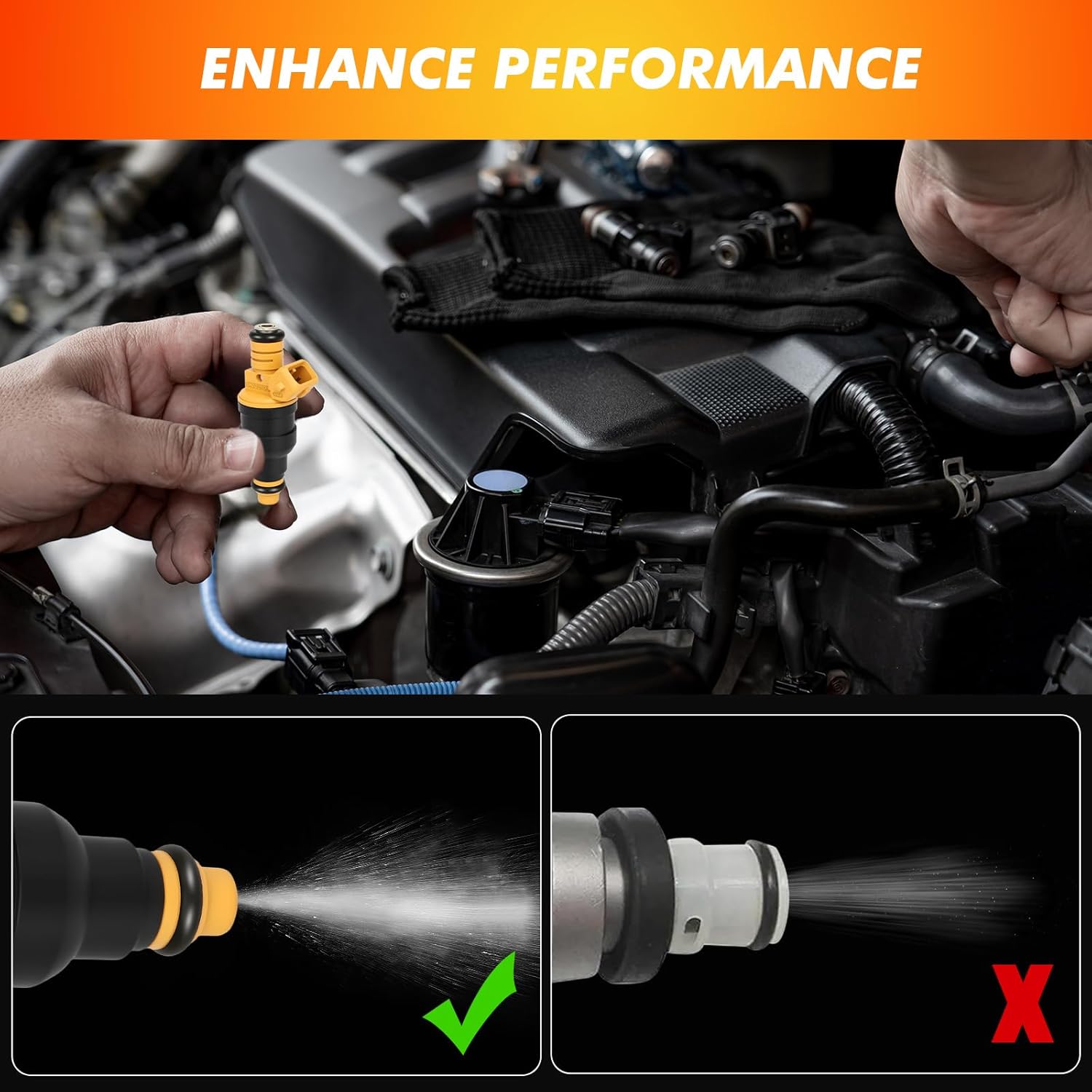 ENHANCE PERFORMANCE

X