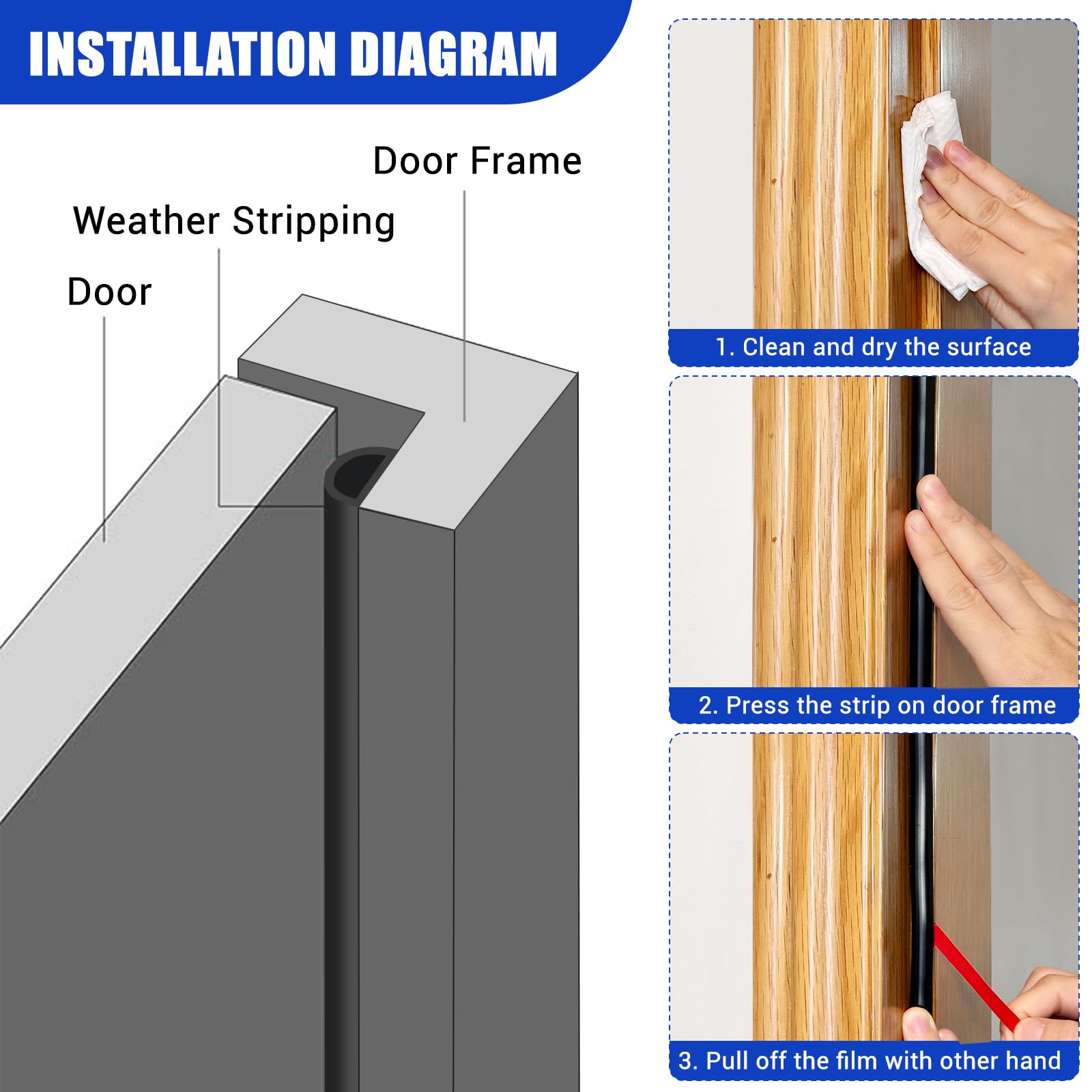 INSTALLATION DIAGRAM

Door Frame

Weather Stripping

Door

1. Clean and dry the surface

2. Press the strip on door frame

3. Pull off the film with other hand