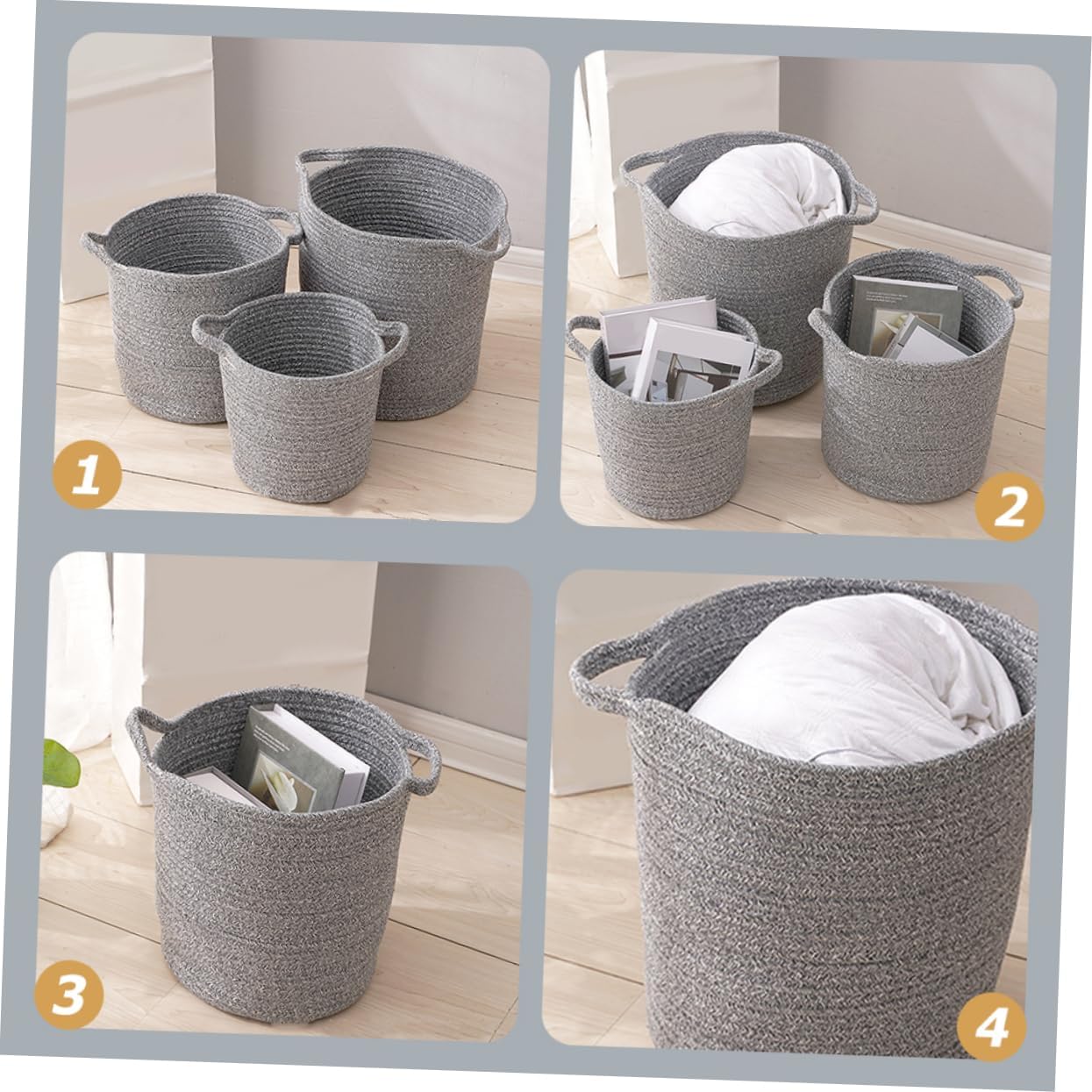 1

2

3

4