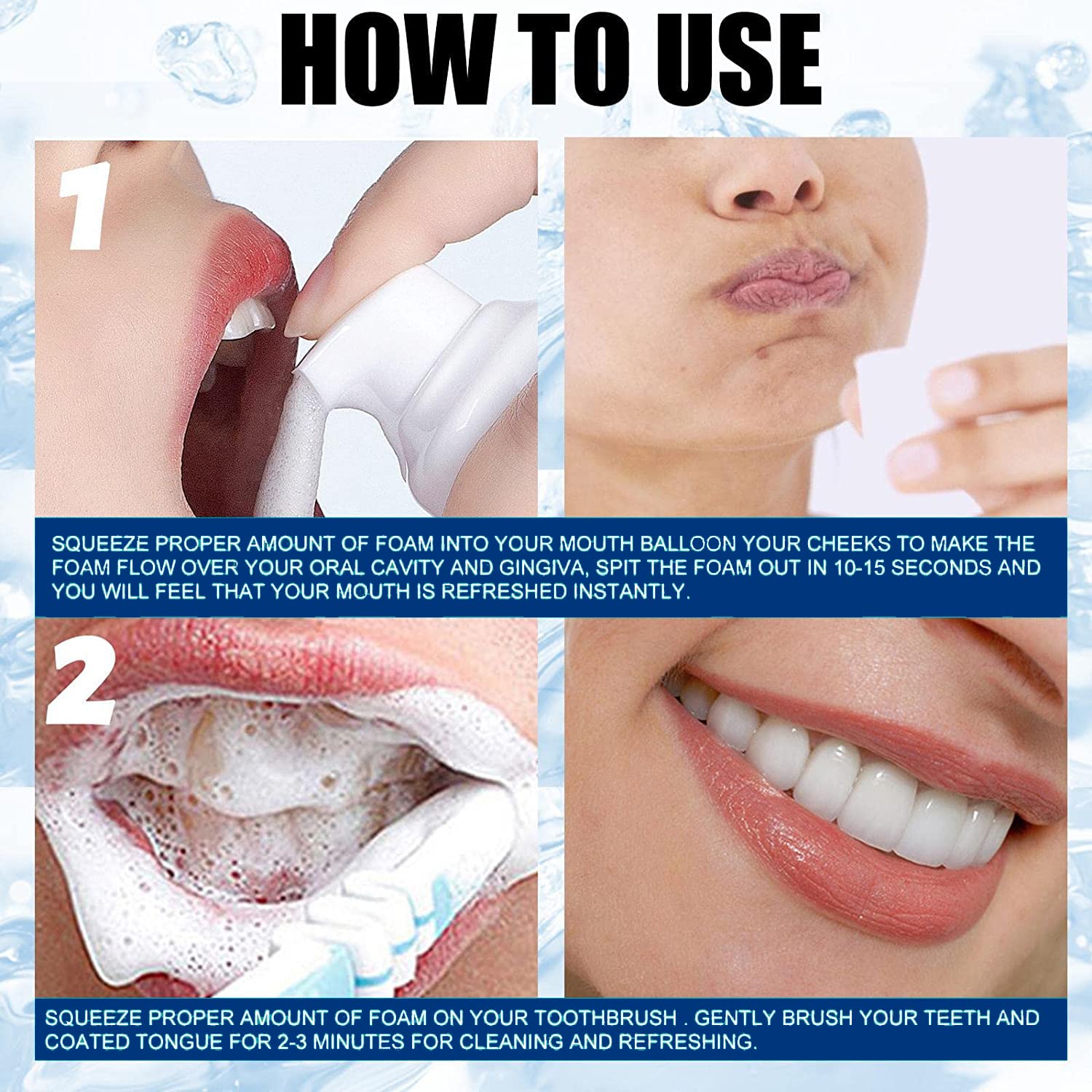 HOW TO USE

1

SQUEEZE PROPER AMOUNT OF FOAM INTO YOUR MOUTH BALLOON YOUR CHEEKS TO MAKE THE FOAM FLOW OVER YOUR ORAL CAVITY AND GINGIVA, SPIT THE FOAM OUT IN 10-15 SECONDS AND YOU WILL FEEL THAT YOUR MOUTH IS REFRESHED INSTANTLY.

2

SQUEEZE PROPER AMOUNT OF FOAM ON YOUR TOOTHBRUSH . GENTLY BRUSH YOUR TEETH AND COATED TONGUE FOR 2-3 MINUTES FOR CLEANING AND REFRESHING.