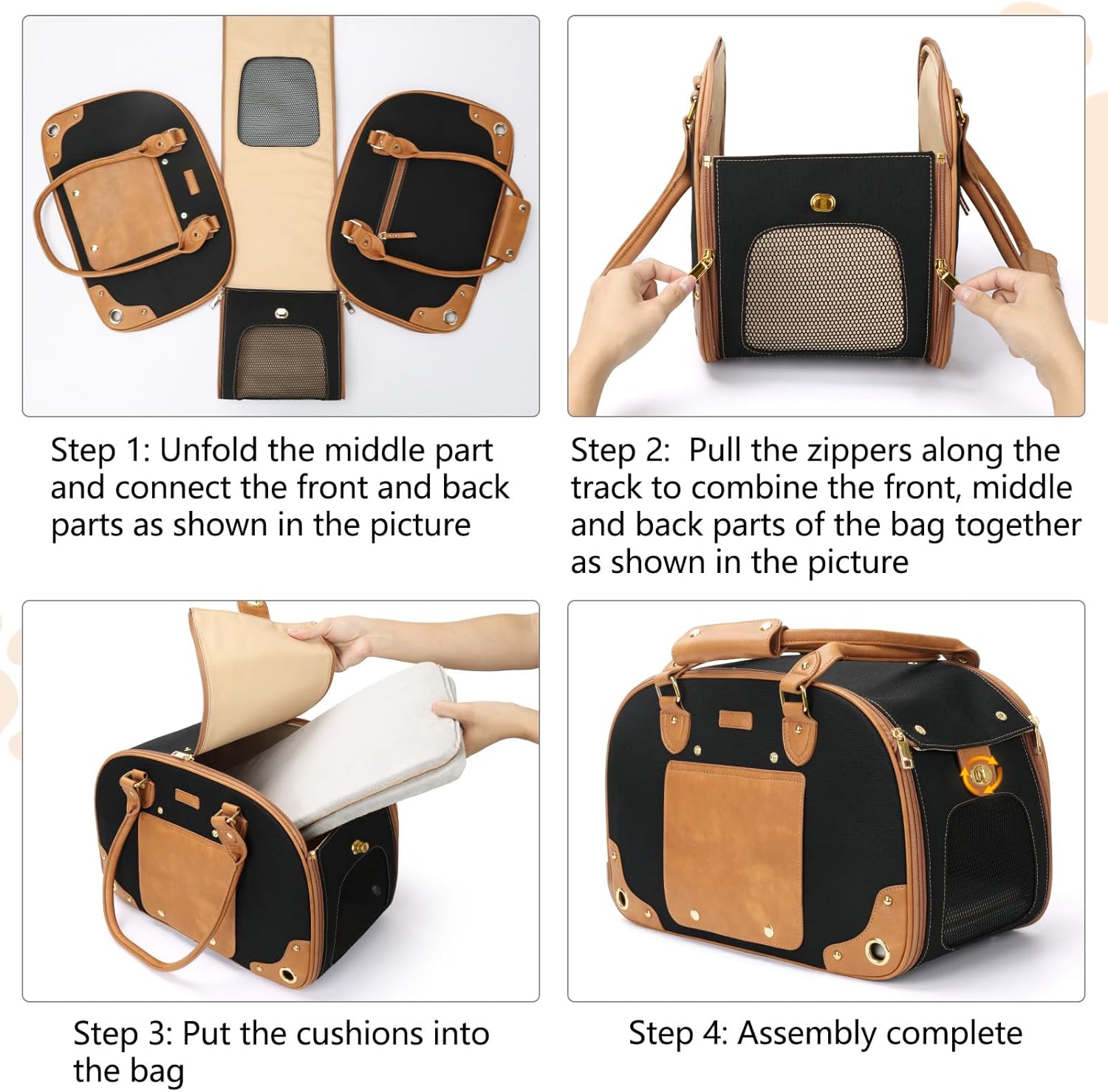 Step 1: Unfold the middle part and connect the front and back parts as shown in the picture

Step 2: Pull the zippers along the track to combine the front, middle and back parts of the bag together as shown in the picture

Step 3: Put the cushions into the bag

Step 4: Assembly complete