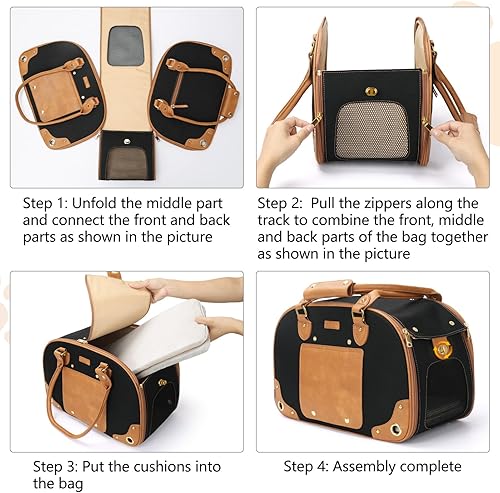 Step 1: Unfold the middle part and connect the front and back parts as shown in the picture

Step 2: Pull the zippers along the track to combine the front, middle and back parts of the bag together as shown in the picture

Step 3: Put the cushions into the bag

Step 4: Assembly complete