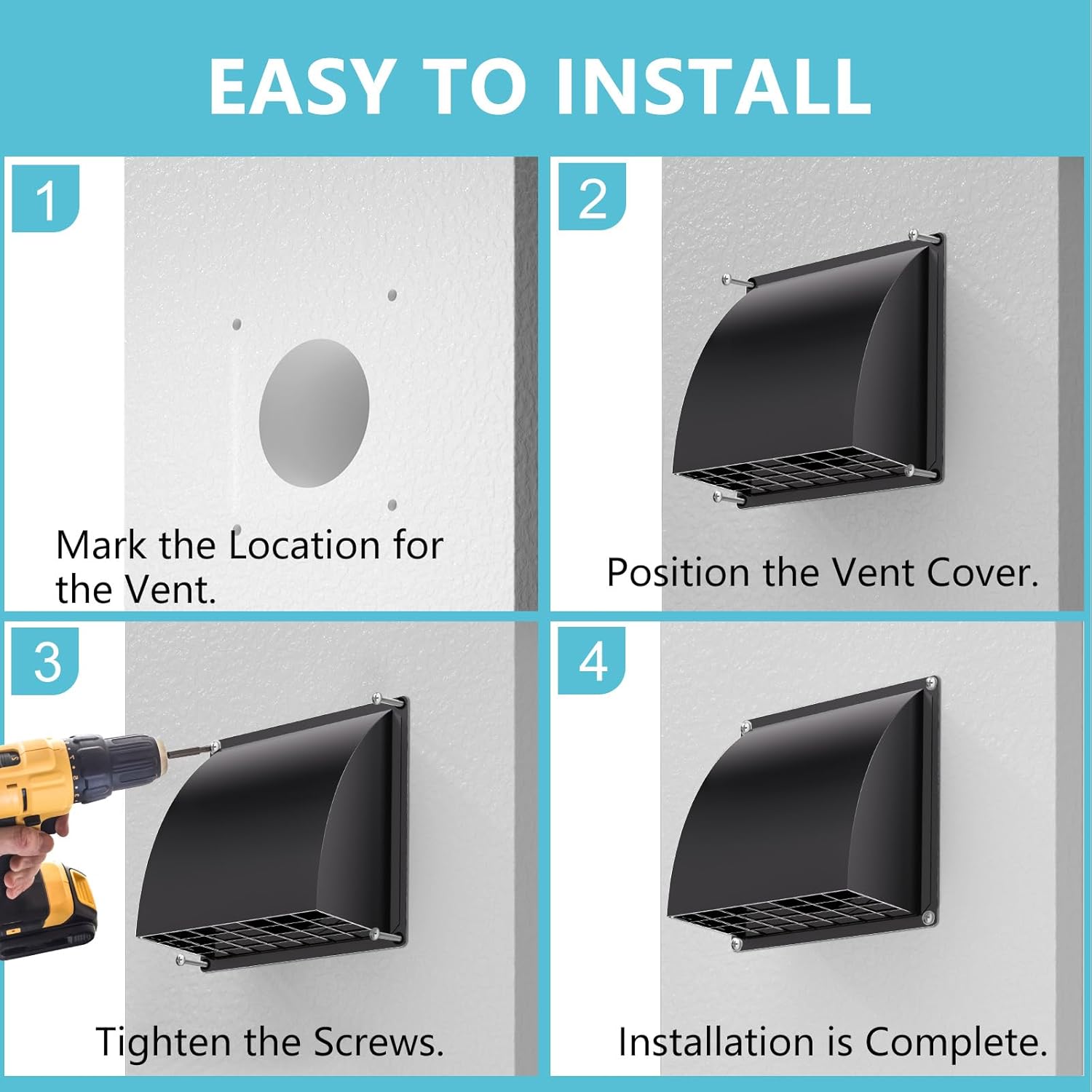 EASY TO INSTALL

1

Mark the Location for the Vent.

2

Position the Vent Cover.

3

Tighten the Screws.

4

Installation is Complete.