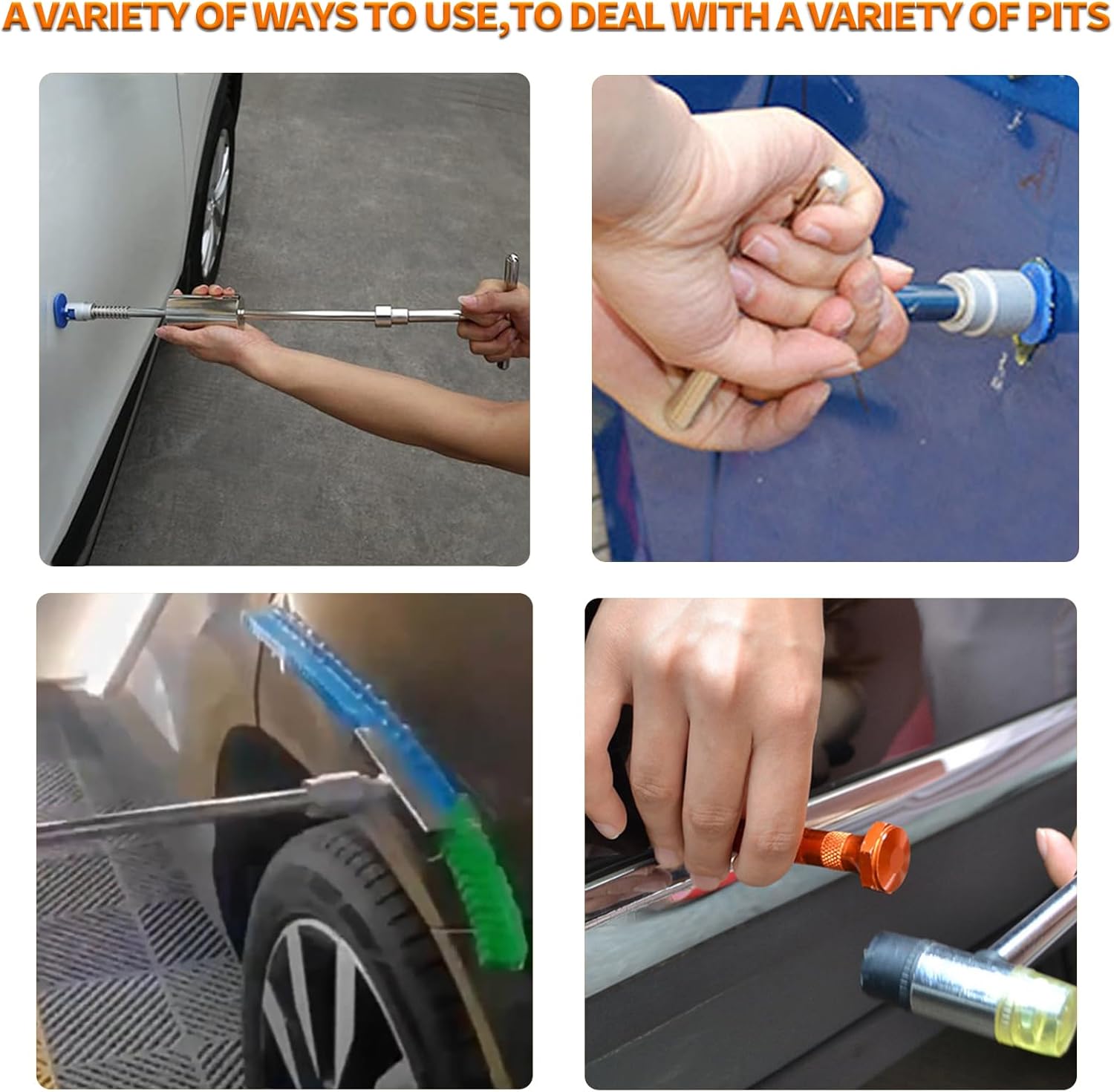 A VARIETY OF WAYS TO USE,TO DEAL WITH A VARIETY OF PITS