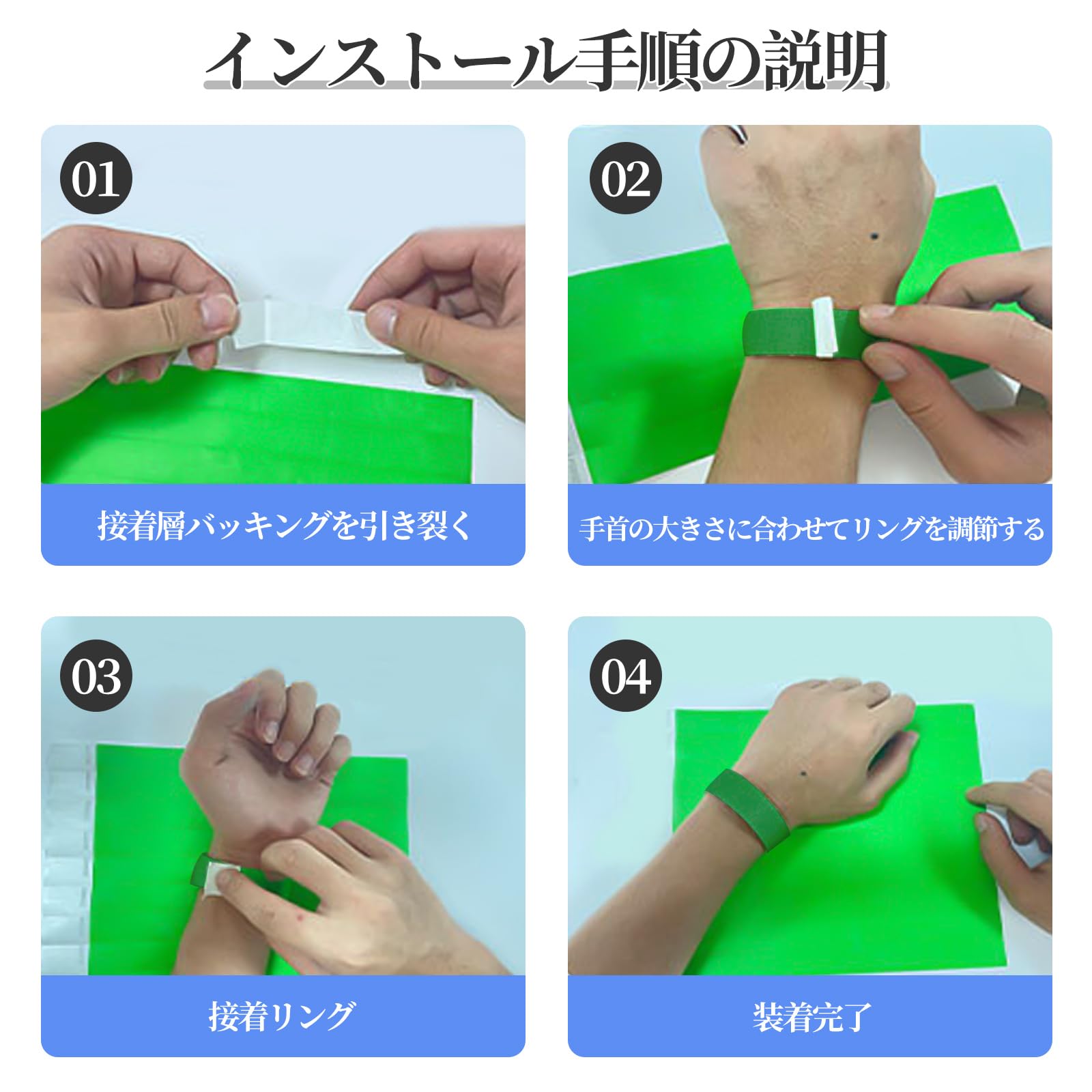 インストール手順の説明

01

接着層バッキングを引き裂く

02

手首の大きさに合わせてリングを調節する

03

接着リング

04

装着完了