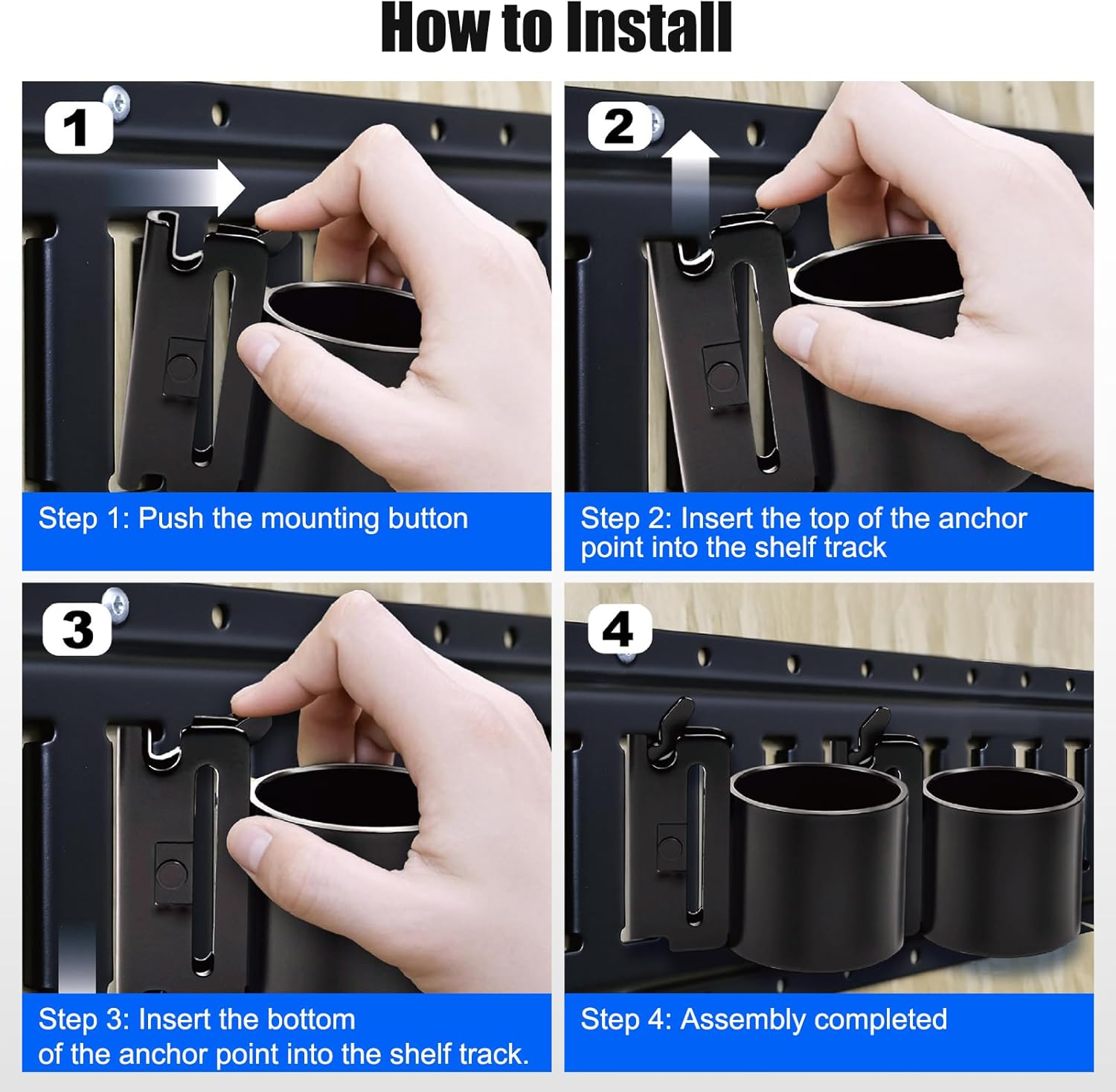 How to Install

1

Step 1: Push the mounting button

2

Step 2: Insert the top of the anchor point into the shelf track

3

Step 3: Insert the bottom of the anchor point into the shelf track.

4

Step 4: Assembly completed