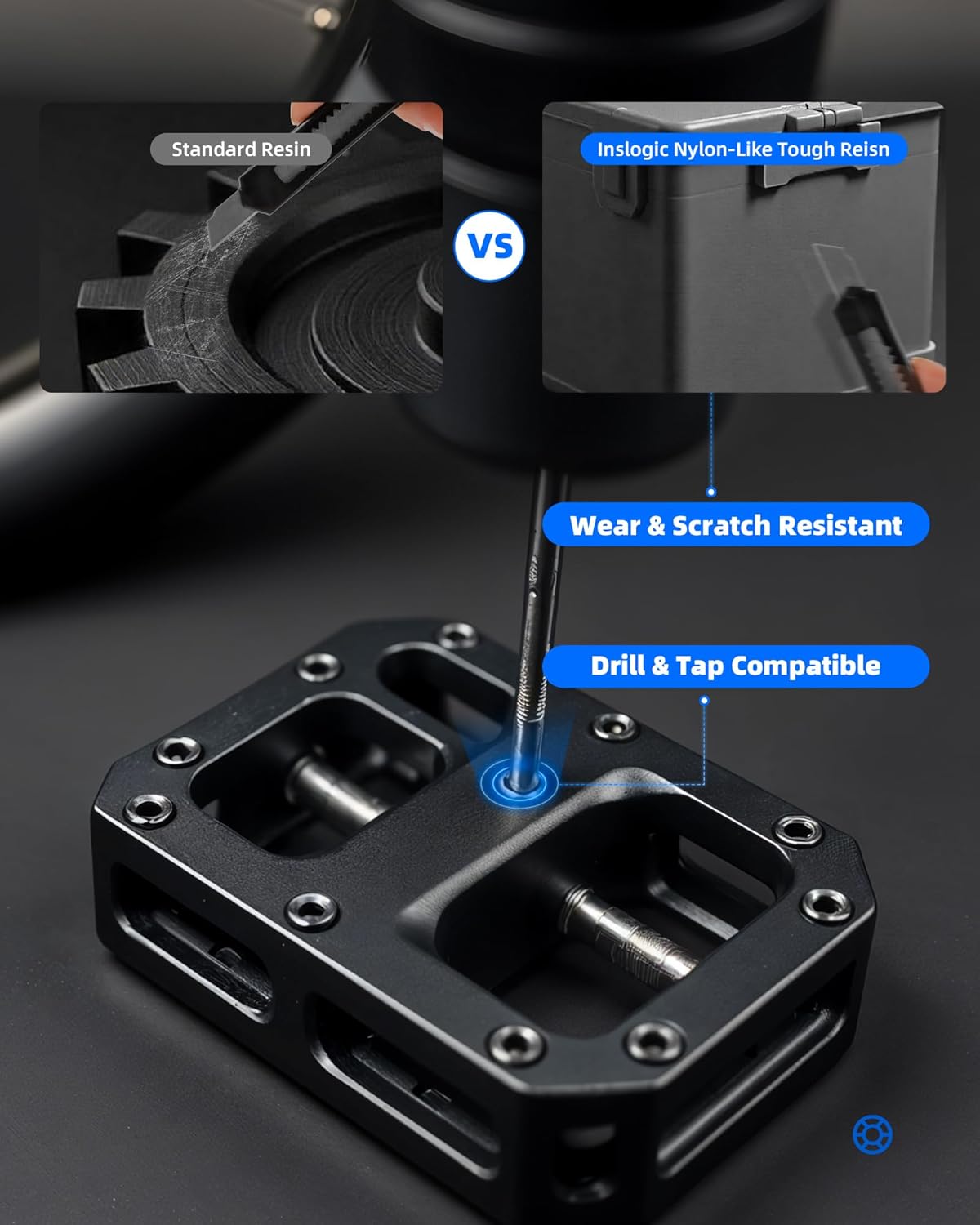 Standard Resin

VS

Inslogic Nylon-Like Tough Reisn

Wear & Scratch Resistant

Drill & Tap Compatible