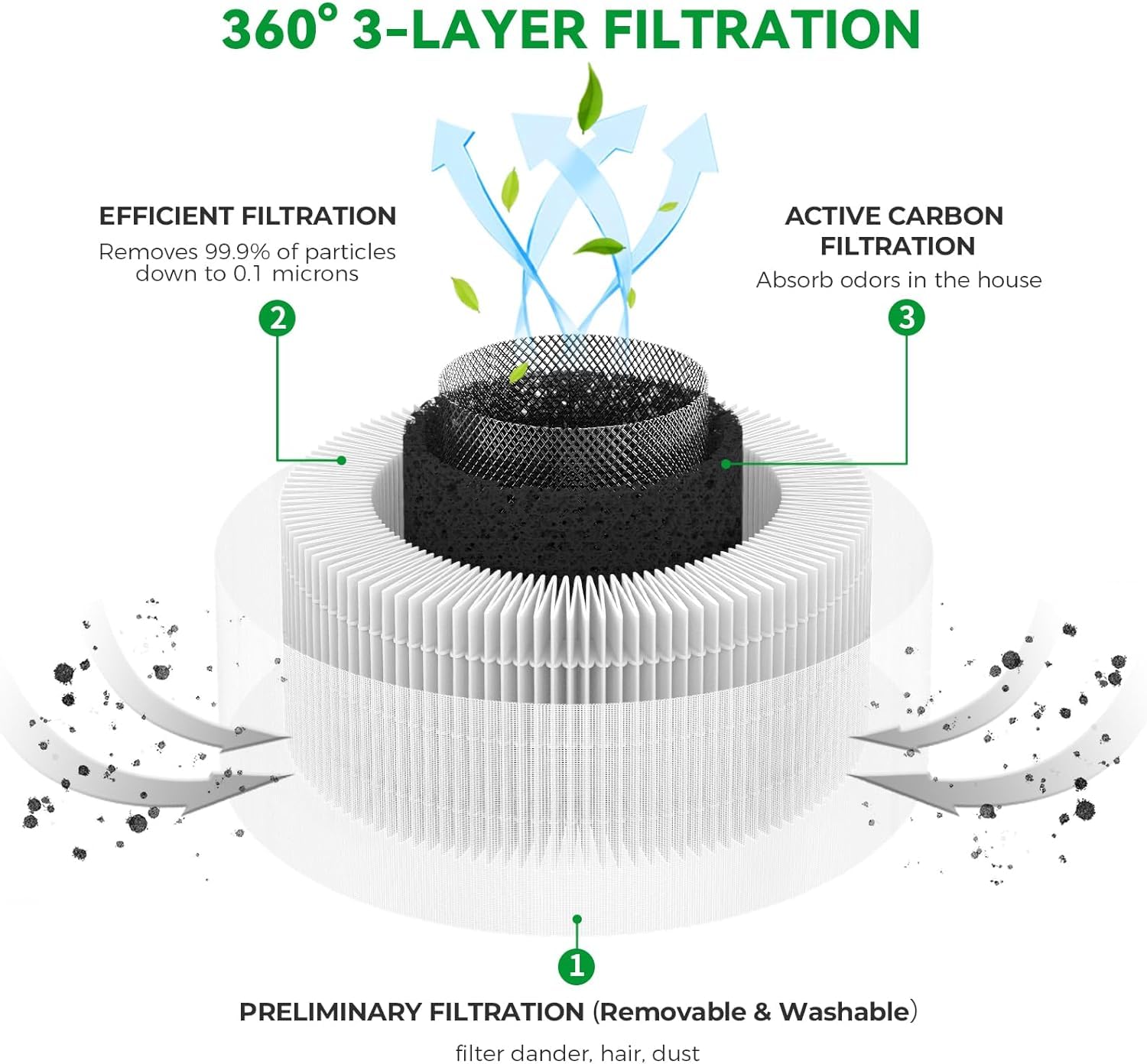 360° 3-LAYER FILTRATION

EFFICIENT FILTRATION
Removes 99.9% of particles down to 0.1 microns

2

ACTIVE CARBON FILTRATION
Absorb odors in the house

3

1

PRELIMINARY FILTRATION (Removable & Washable)

filter dander, hair, dust