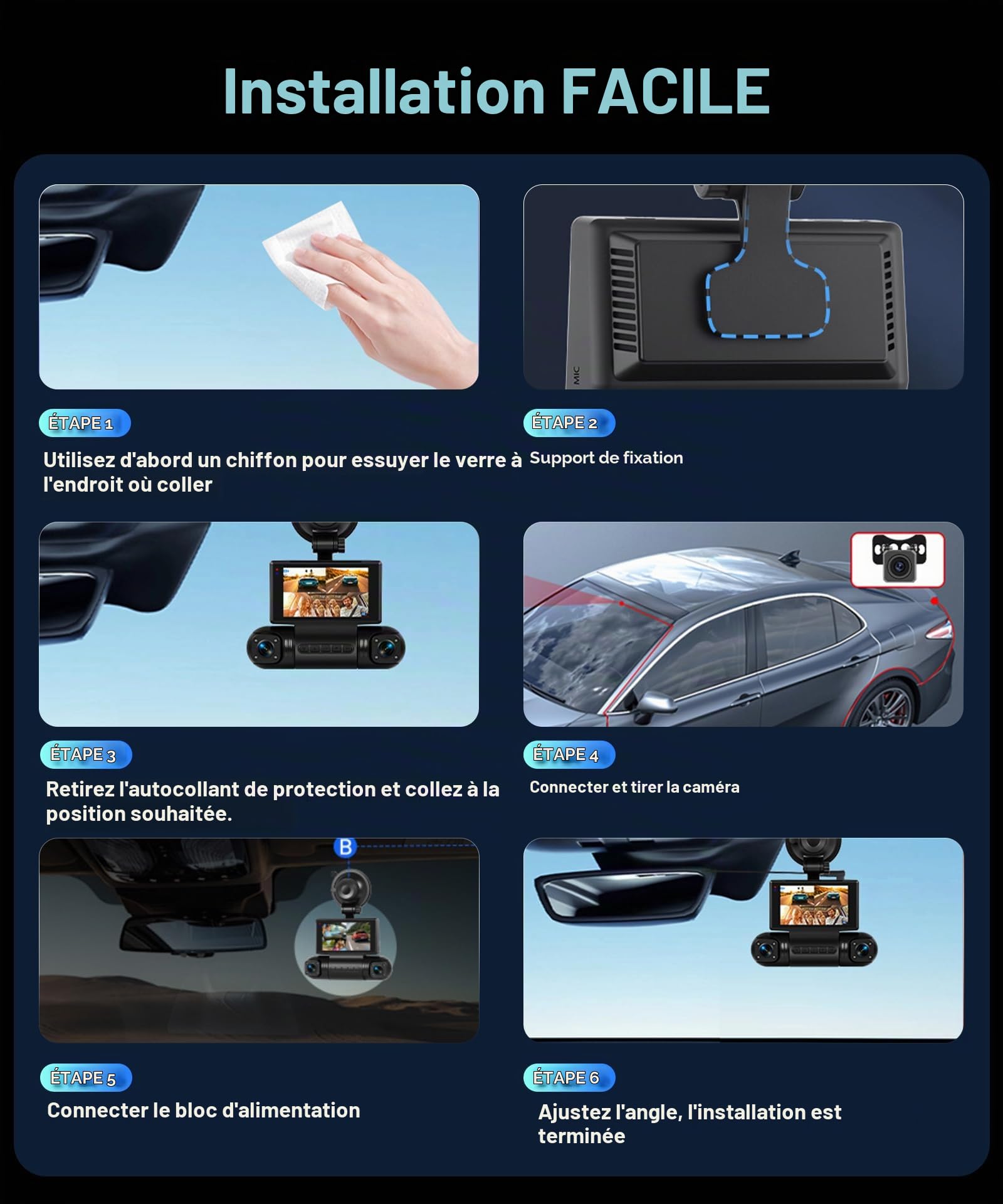 Installation FACILE

MIC

ÉTAPE 1

Utilisez d'abord un chiffon pour essuyer le verre à l'endroit où coller

ÉTAPE 2

Support de fixation

ÉTAPE 3

Retirez l'autocollant de protection et collez à la position souhaitée.

ÉTAPE 4

Connecter et tirer la caméra

B

ÉTAPE 5

Connecter le bloc d'alimentation

ÉTAPE 6

Ajustez l'angle, l'installation est terminée