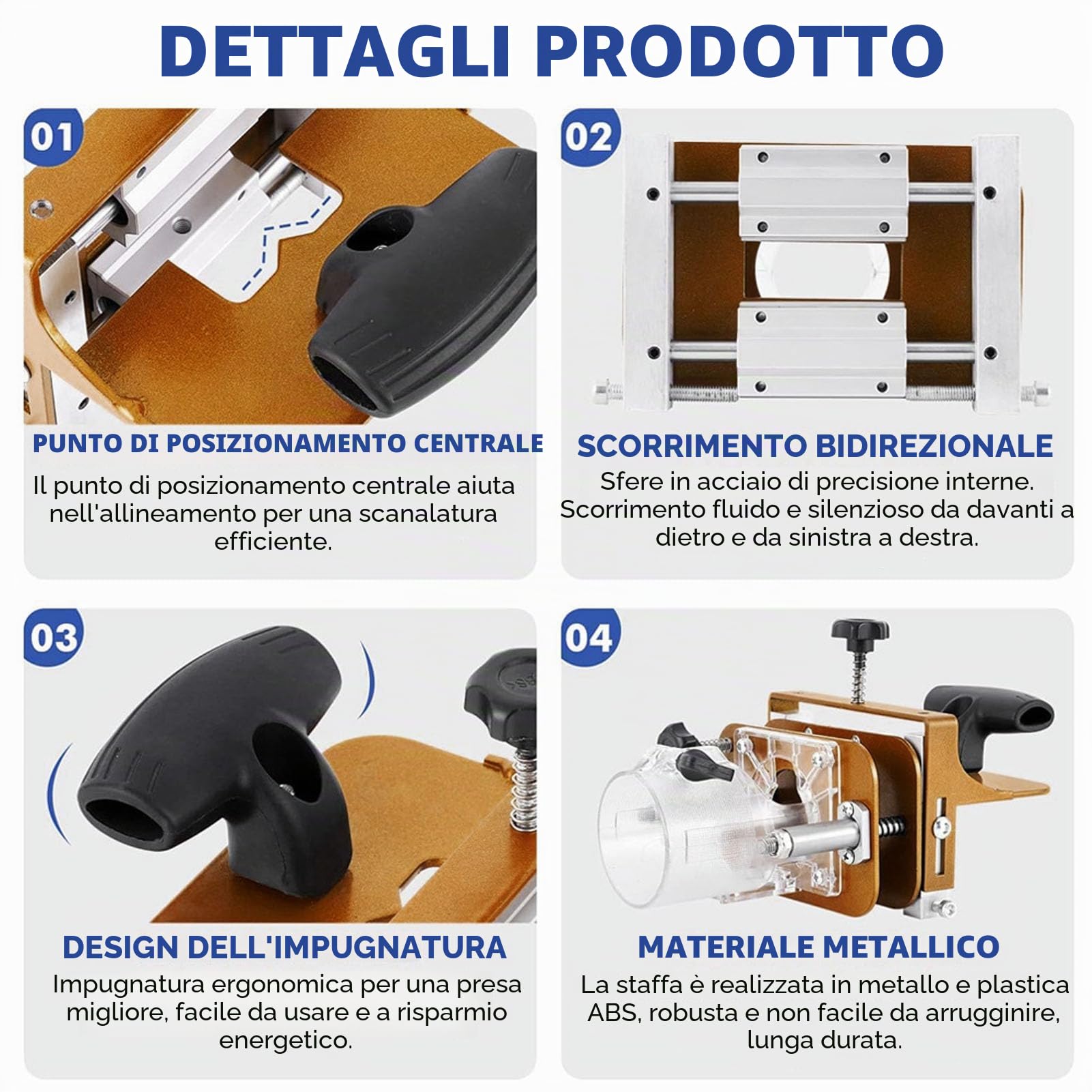 DETTAGLI PRODOTTO

01

PUNTO DI POSIZIONAMENTO CENTRALE

Il punto di posizionamento centrale aiuta nell'allineamento per una scanalatura efficiente.

02

SCORRIMENTO BIDIREZIONALE

Sfere in acciaio di precisione interne. Scorrimento fluido e silenzioso da davanti a dietro e da sinistra a destra.

03

DESIGN DELL'IMPUGNATURA

Impugnatura ergonomica per una presa migliore, facile da usare e a risparmio energetico.

04

MATERIALE METALLICO

La staffa è realizzata in metallo e plastica ABS, robusta e non facile da arrugginire, lunga durata.