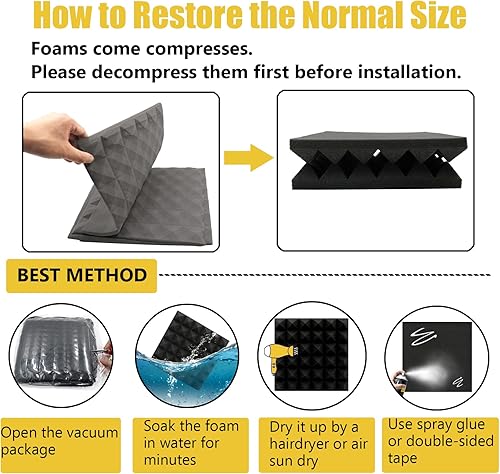 How to Restore the Normal Size

Foams come compresses.
Please decompress them first before installation.

BEST METHOD

Open the vacuum package

Soak the foam in water for minutes

Dry it up by a hairdryer or air sun dry

Use spray glue or double-sided tape