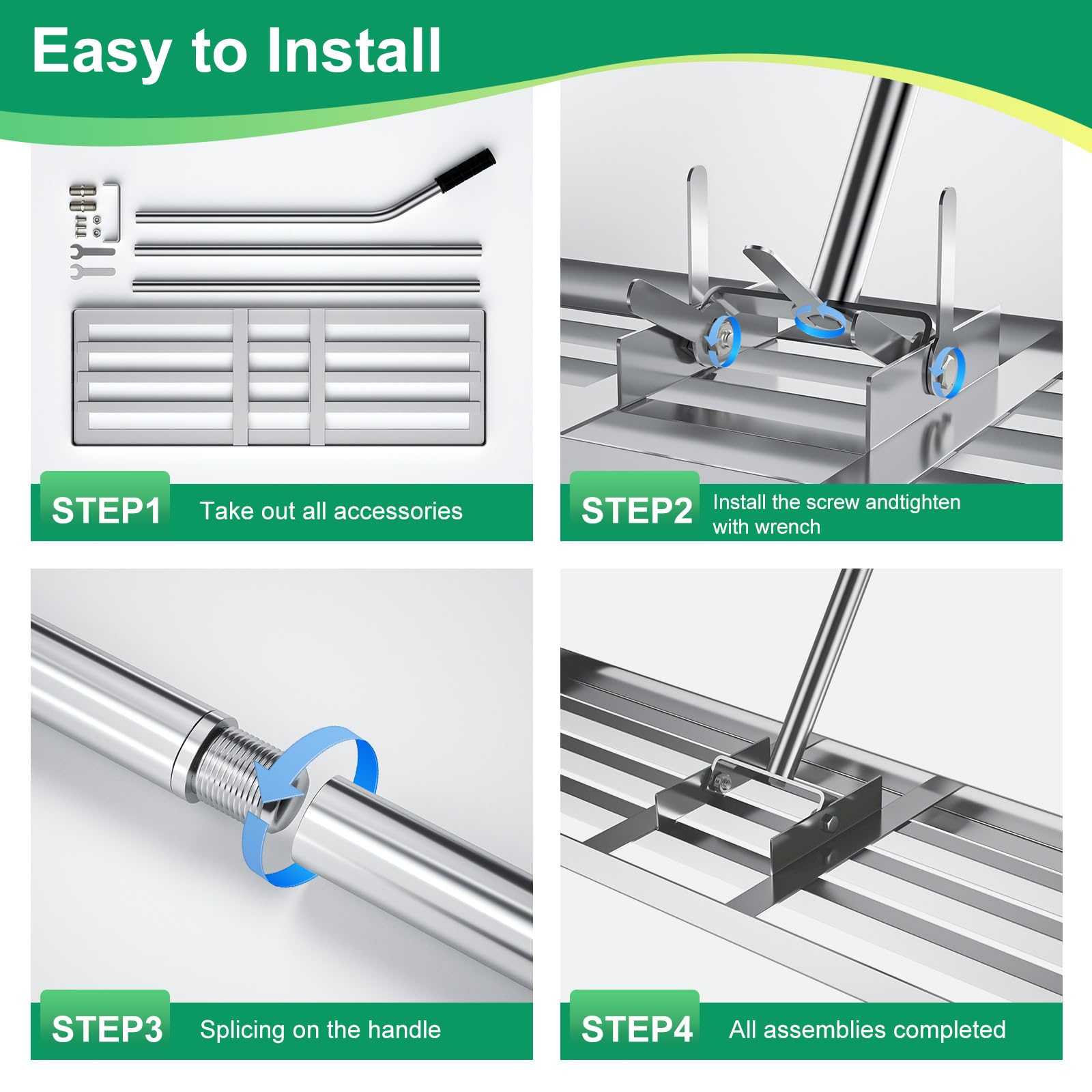 Easy to Install

STEP1 Take out all accessories

STEP2 Install the screw andtighten with wrench

STEP3 Splicing on the handle

STEP4 All assemblies completed