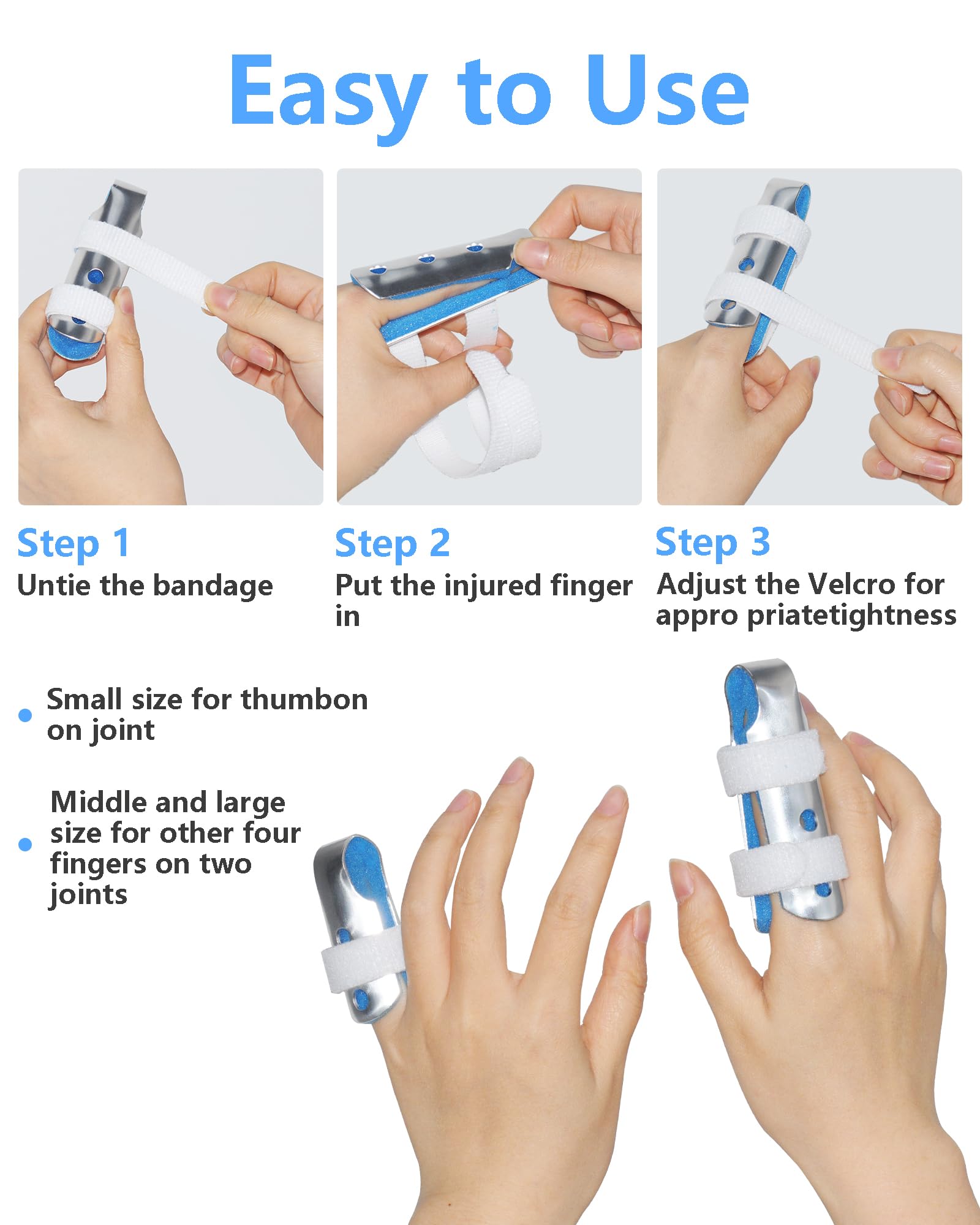 Easy to Use

Step 1
Untie the bandage

Step 2
Put the injured finger in

Step 3
Adjust the Velcro for appro priatetightness

• Small size for thumbon on joint

• Middle and large size for other four fingers on two joints