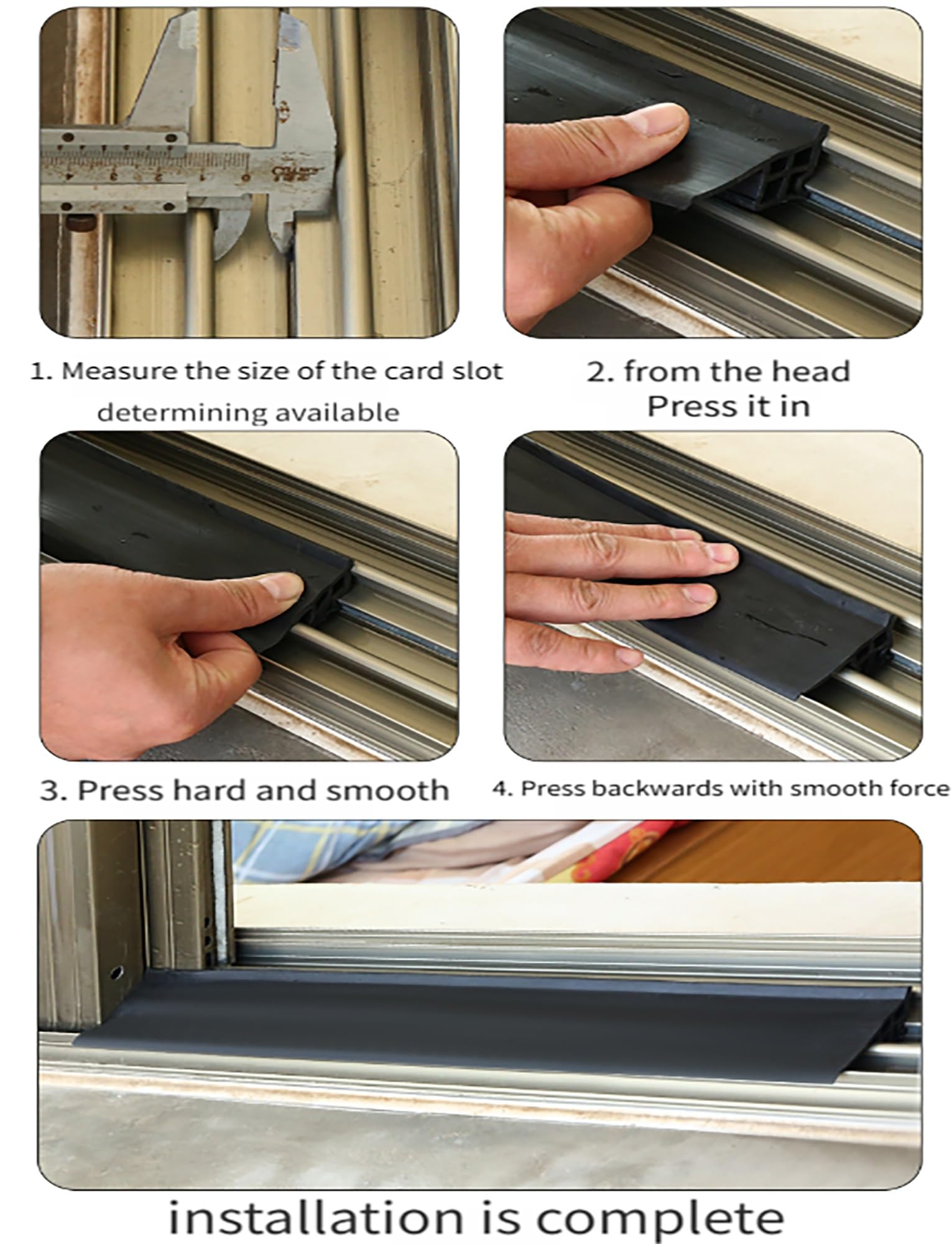 1. Measure the size of the card slot determining available

2. from the head
Press it in

3. Press hard and smooth

4. Press backwards with smooth force

installation is complete