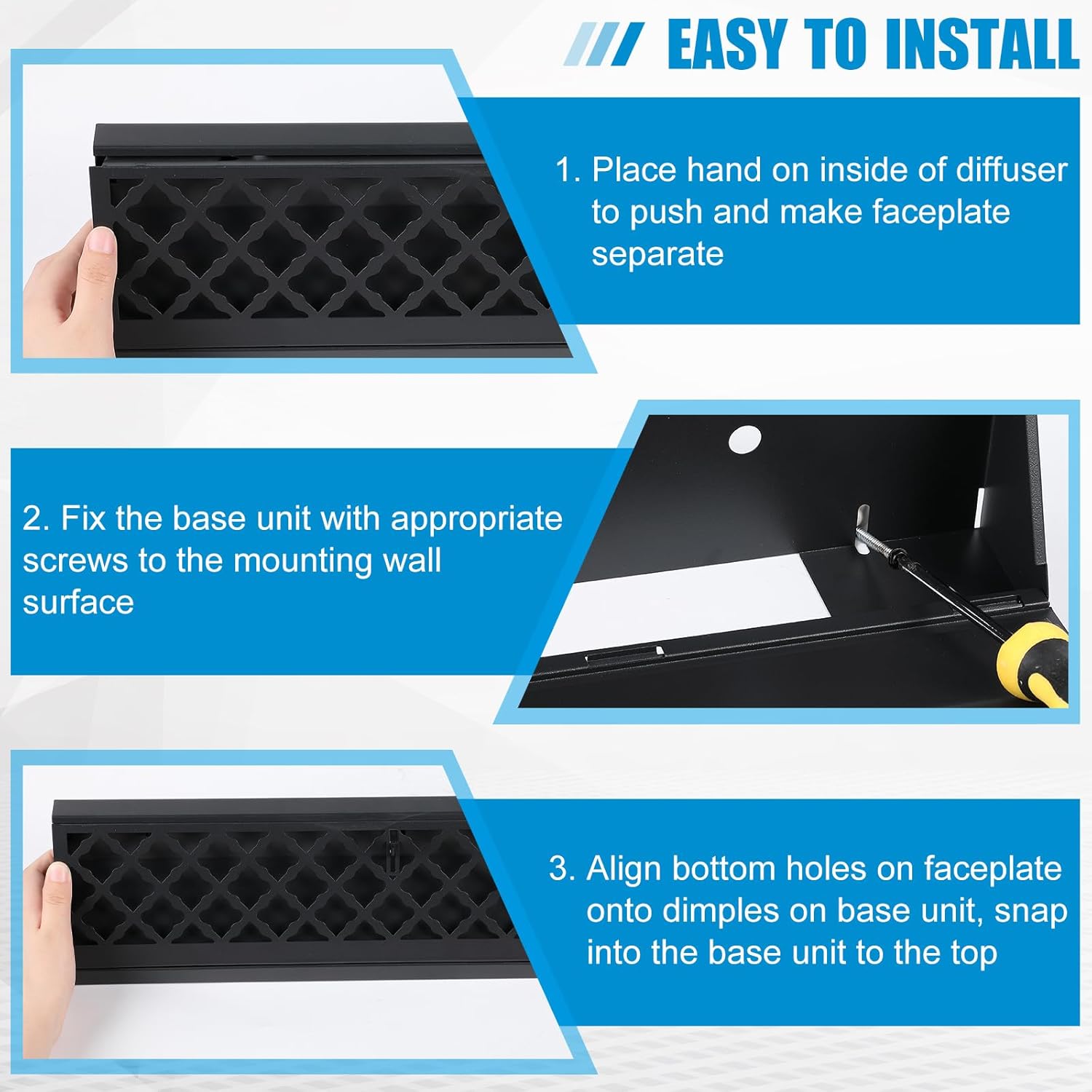 EASY TO INSTALL

1. Place hand on inside of diffuser to push and make faceplate separate

2. Fix the base unit with appropriate screws to the mounting wall surface

3. Align bottom holes on faceplate onto dimples on base unit, snap into the base unit to the top