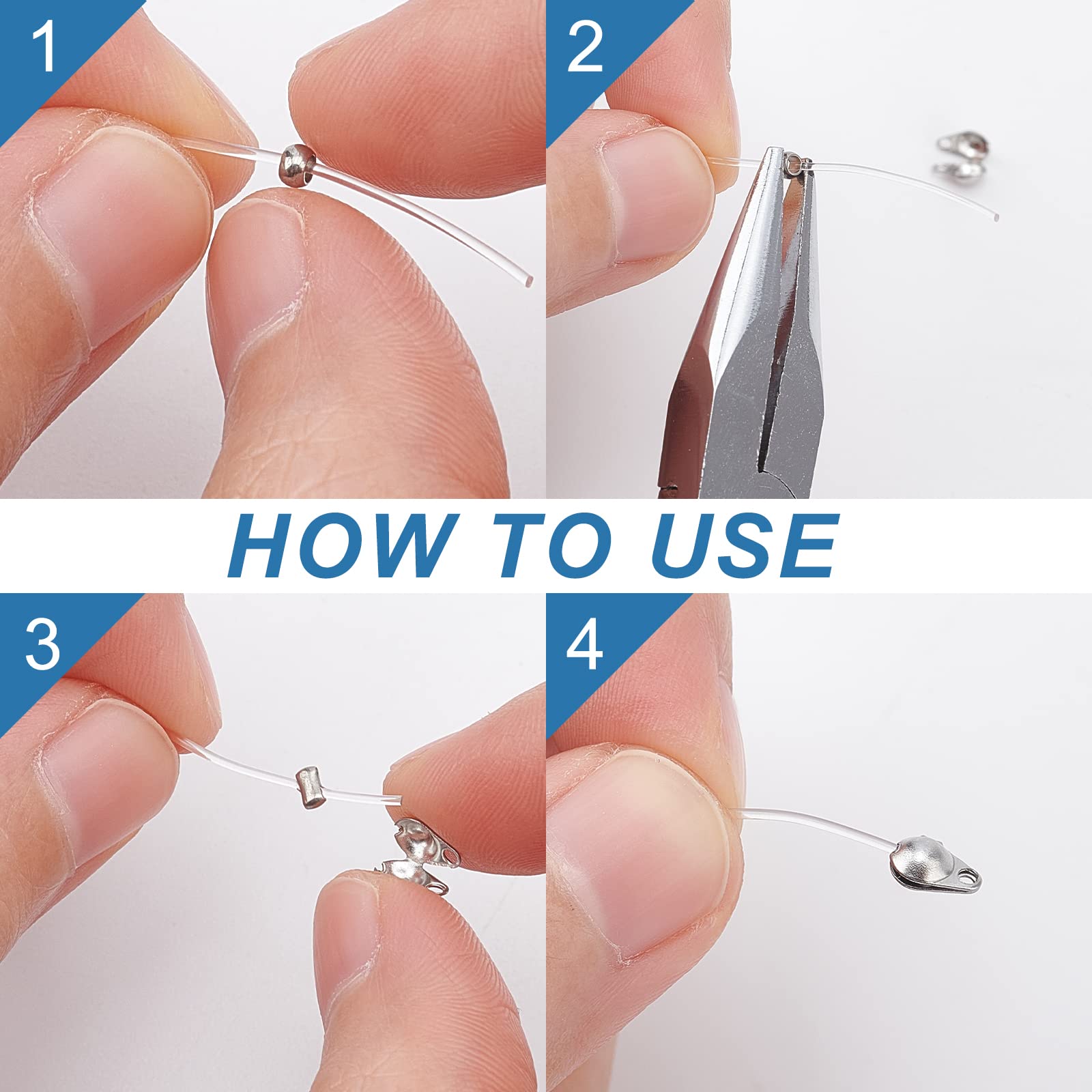 1

2

HOW TO USE

3

4