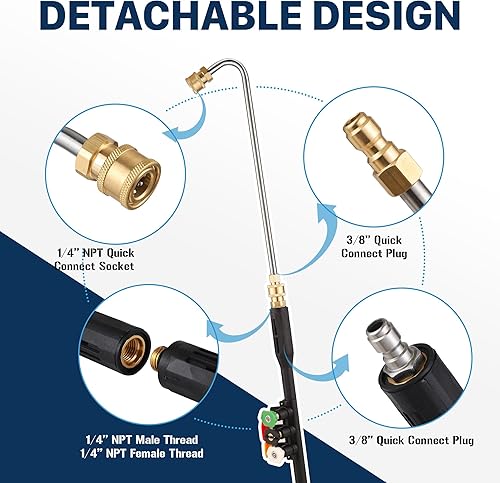 DETACHABLE DESIGN

1/4" NPT Quick Connect Socket

3/8" Quick Connect Plug

1/4" NPT Male Thread
1/4" NPT Female Thread

3/8" Quick Connect Plug