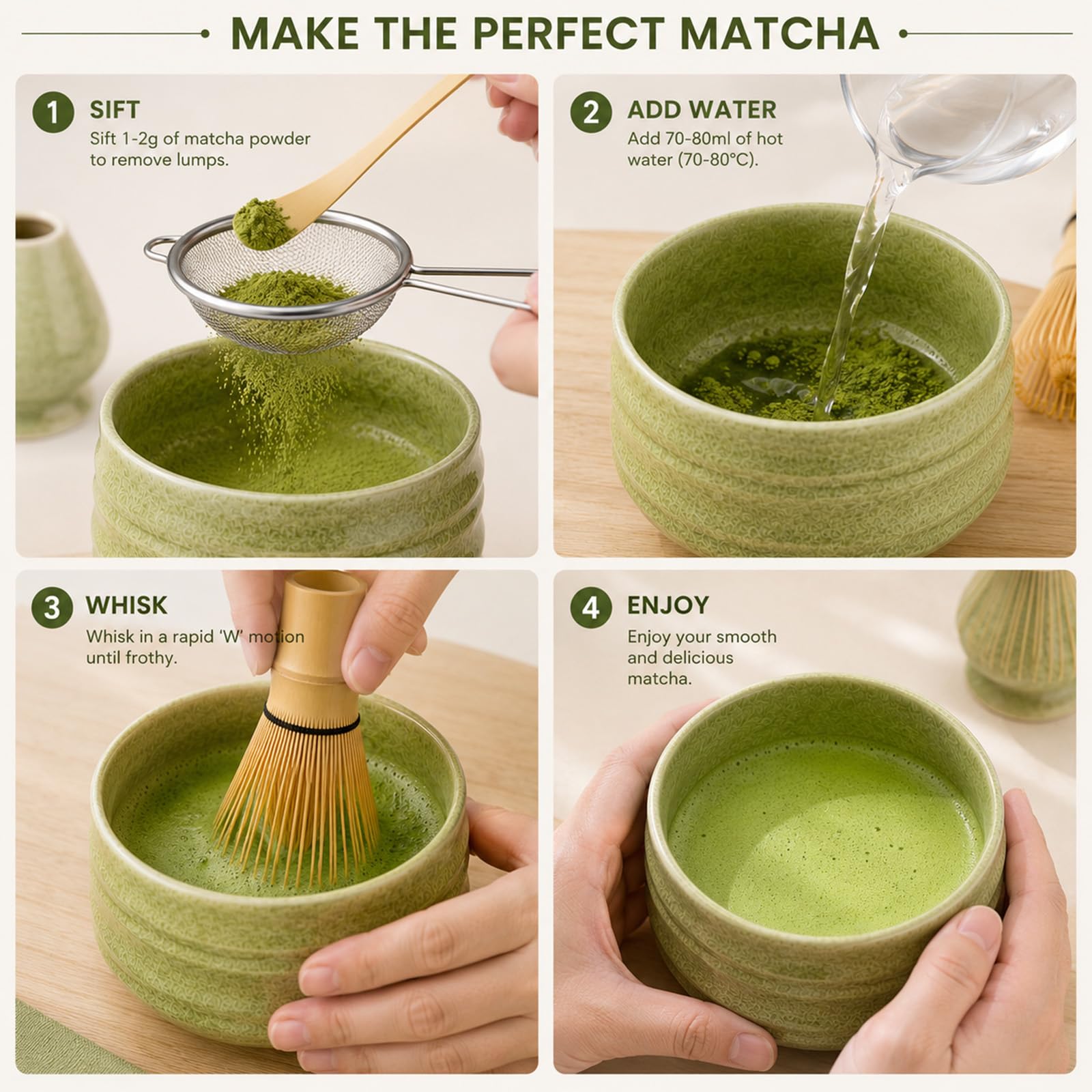 MAKE THE PERFECT MATCHA

1 SIFT
Sift 1-2g of matcha powder to remove lumps.

2 ADD WATER
Add 70-80ml of hot water (70-80°C).

3 WHISK
Whisk in a rapid 'W' motion until frothy.

4 ENJOY
Enjoy your smooth and delicious matcha.