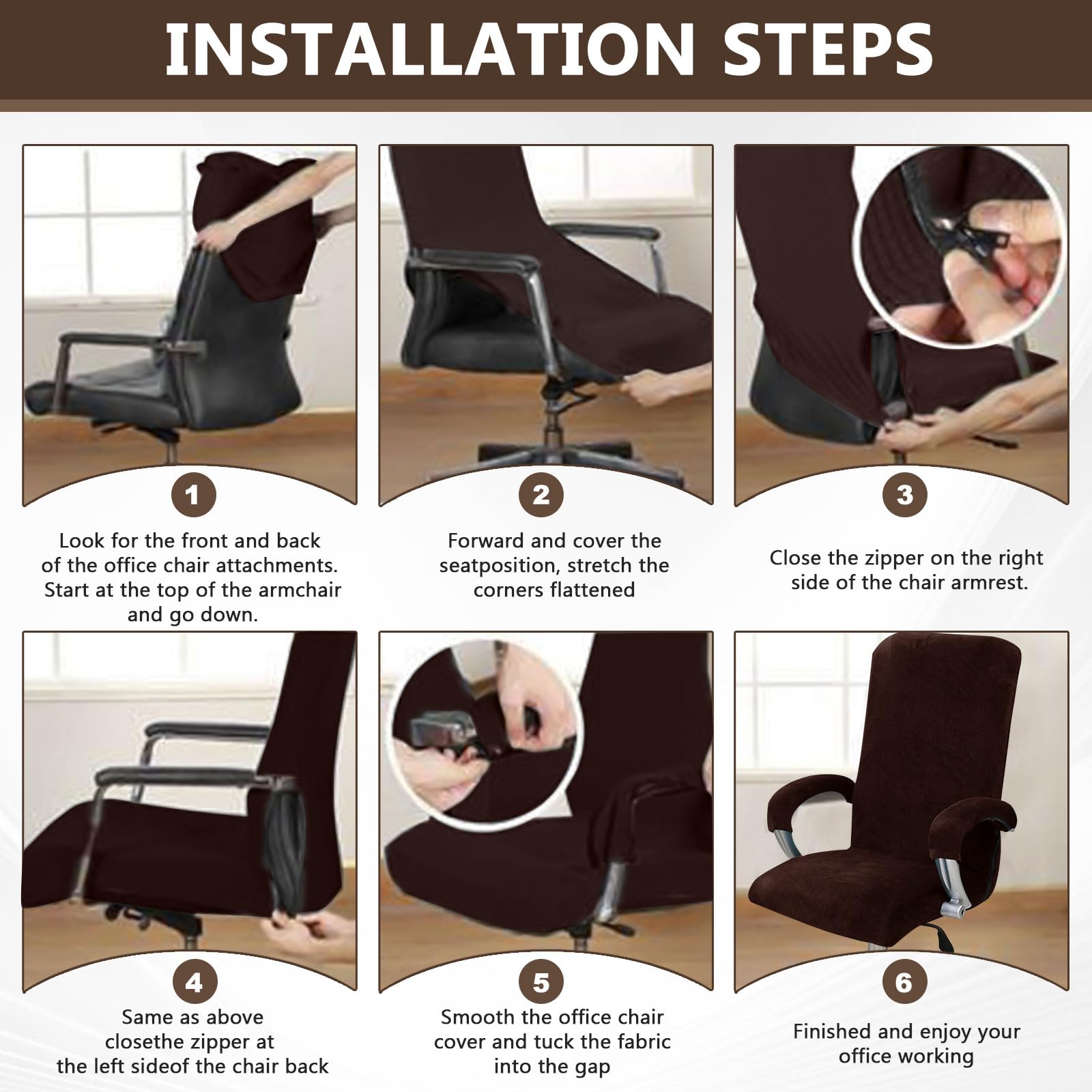 INSTALLATION STEPS

1

Look for the front and back of the office chair attachments. Start at the top of the armchair and go down.

2

Forward and cover the seatposition, stretch the corners flattened

3

Close the zipper on the right side of the chair armrest.

4

Same as above closethe zipper at the left sideof the chair back

5

Smooth the office chair cover and tuck the fabric into the gap

6

Finished and enjoy your office working