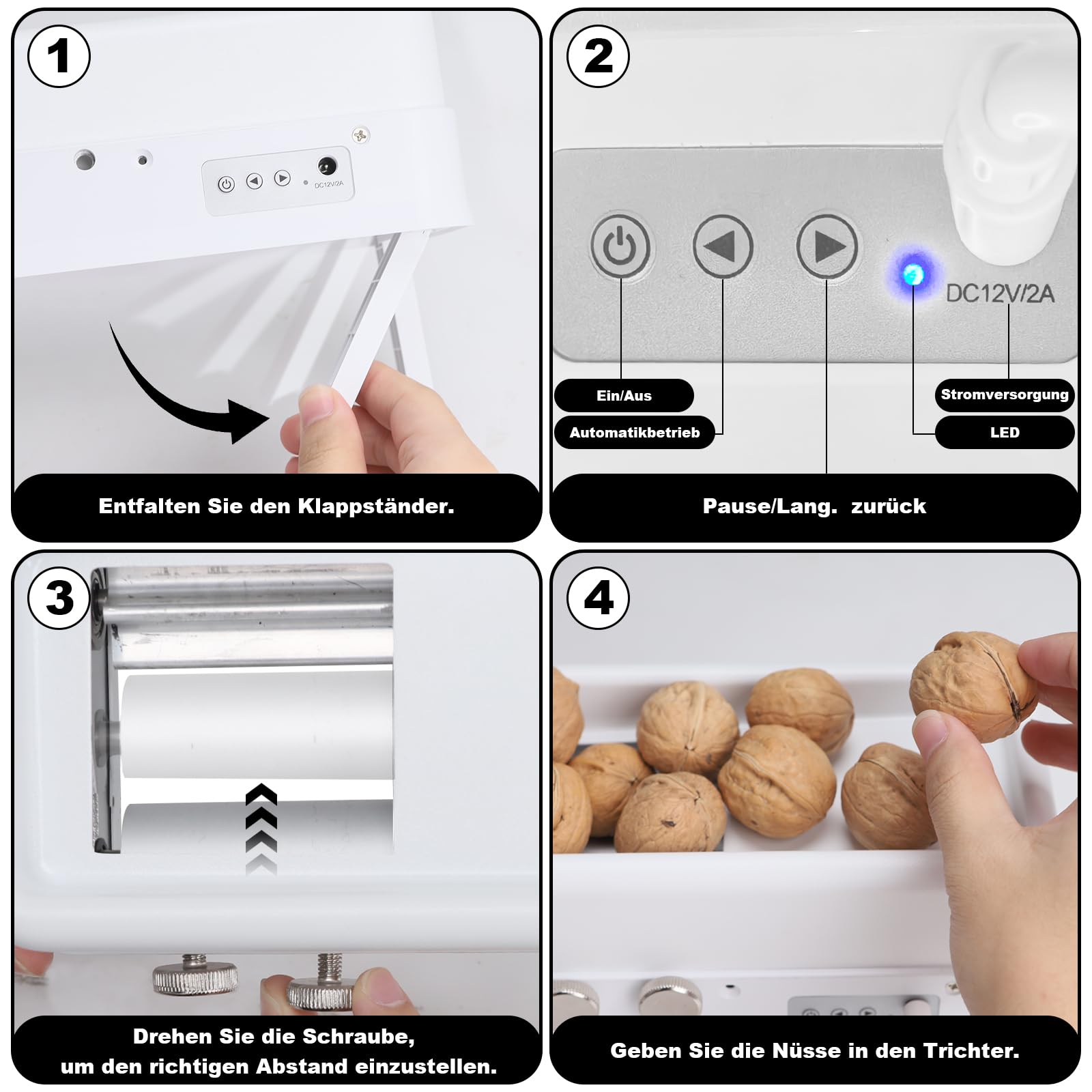 1

DC12V/2A

Entfalten Sie den Klappständer.

2

DC12V/2A

Ein/Aus

Automatikbetrieb

Stromversorgung

LED

Pause/Lang. zurück

3

Drehen Sie die Schraube, um den richtigen Abstand einzustellen.

4

Geben Sie die Nüsse in den Trichter.