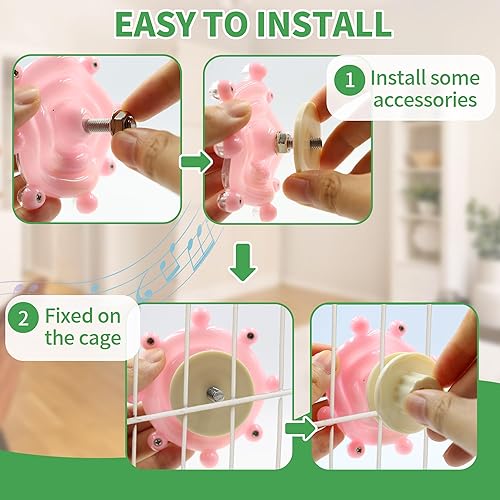 EASY TO INSTALL

1 Install some accessories

2 Fixed on the cage