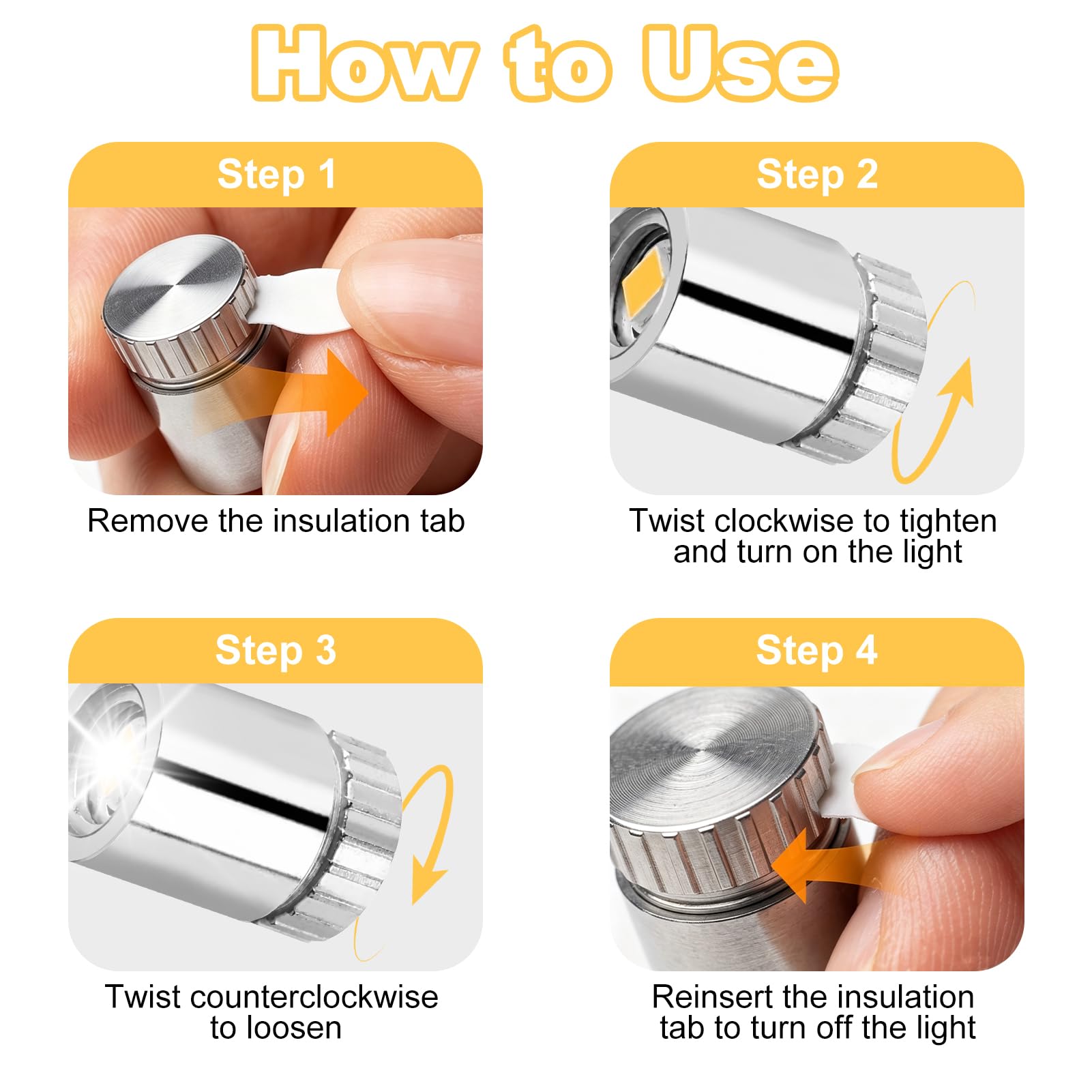 How to Use

Step 1

Remove the insulation tab

Step 2

Twist clockwise to tighten and turn on the light

Step 3

Twist counterclockwise to loosen

Step 4

Reinsert the insulation tab to turn off the light