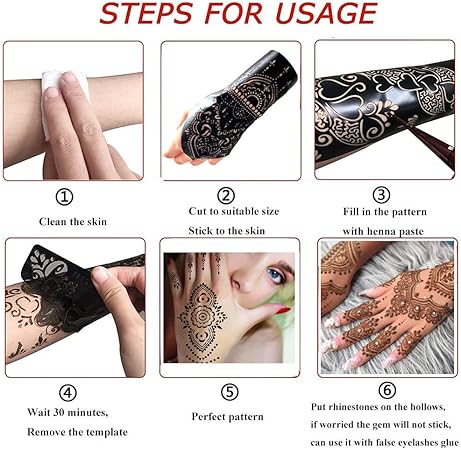 STEPS FOR USAGE

①
Clean the skin

②
Cut to suitable size
Stick to the skin

③
Fill in the pattern
with henna paste

④
Wait 30 minutes,
Remove the template

⑤
Perfect pattern

⑥
Put rhinestones on the hollows,
if worried the gem will not stick,
can use it with false eyelashes glue