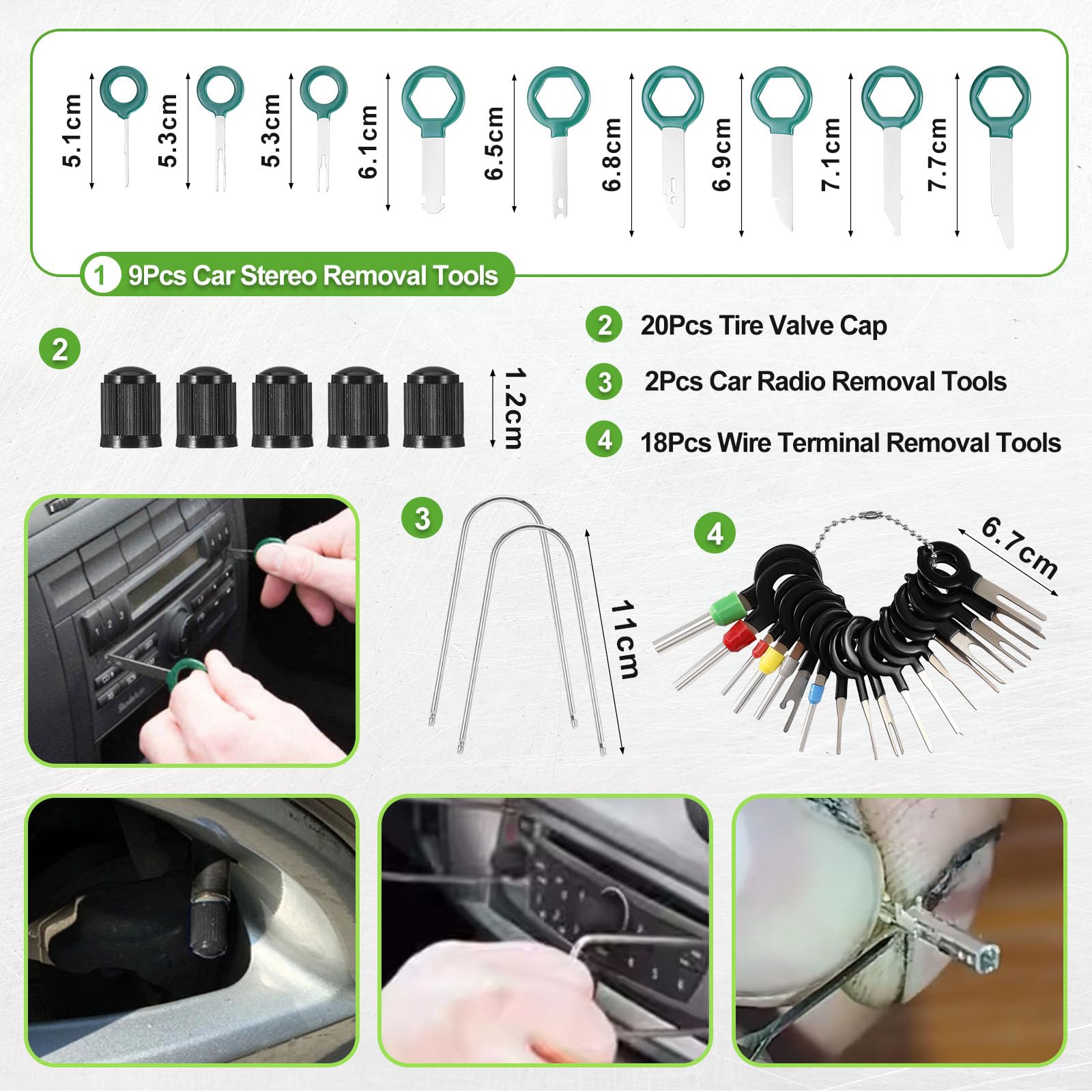 5.1cm 5.3cm 5.3cm 6.1cm 6.5cm 6.8cm 6.9cm 7.1cm 7.7cm

1 9Pcs Car Stereo Removal Tools

2

1.2cm

2 20Pcs Tire Valve Cap

3 2Pcs Car Radio Removal Tools

4 18Pcs Wire Terminal Removal Tools

3

11cm

4

6.7cm