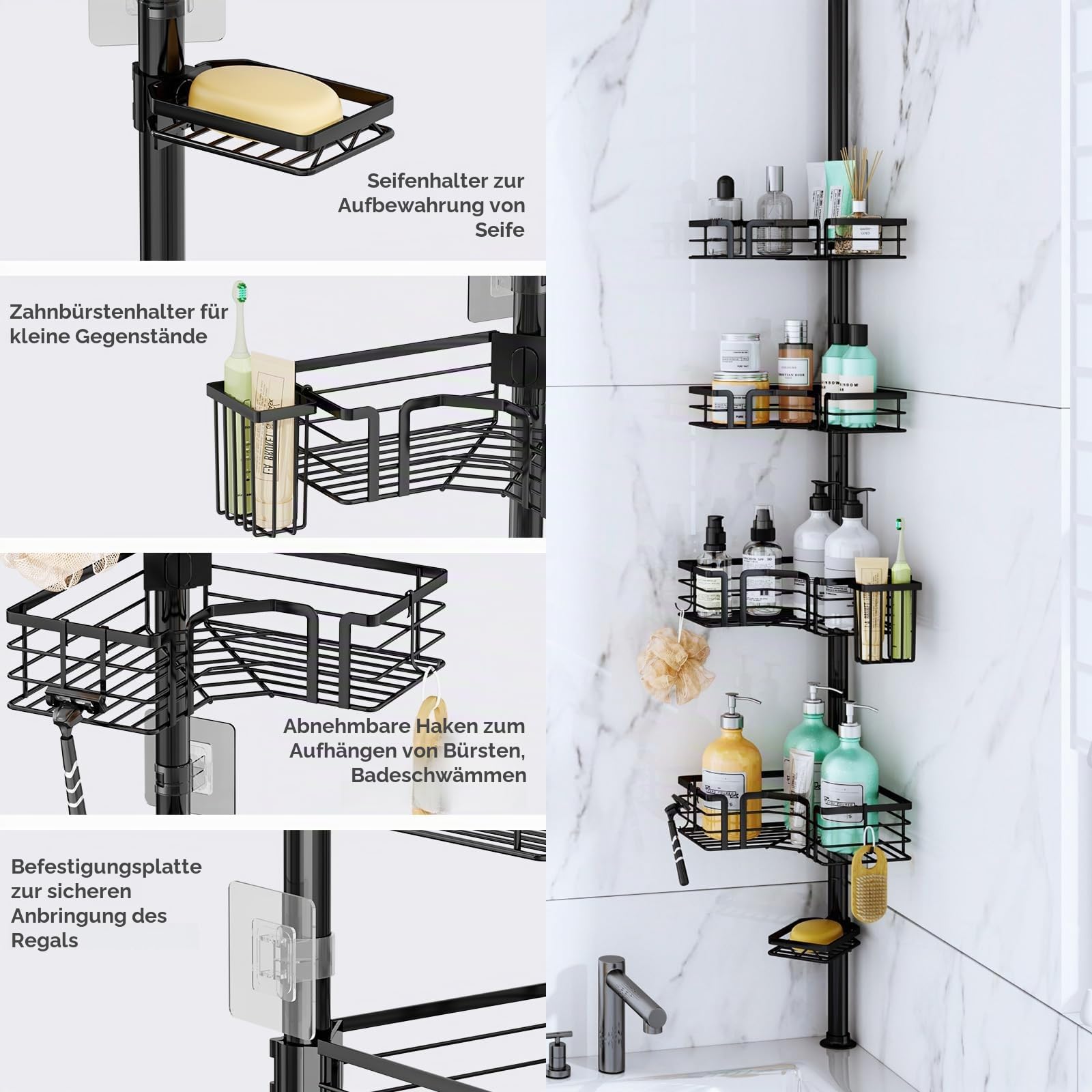 Seifenhalter zur Aufbewahrung von Seife

Zahnbürstenhalter für kleine Gegenstände

Abnehmbare Haken zum Aufhängen von Bürsten, Badeschwämmen

Befestigungsplatte zur sicheren Anbringung des Regals