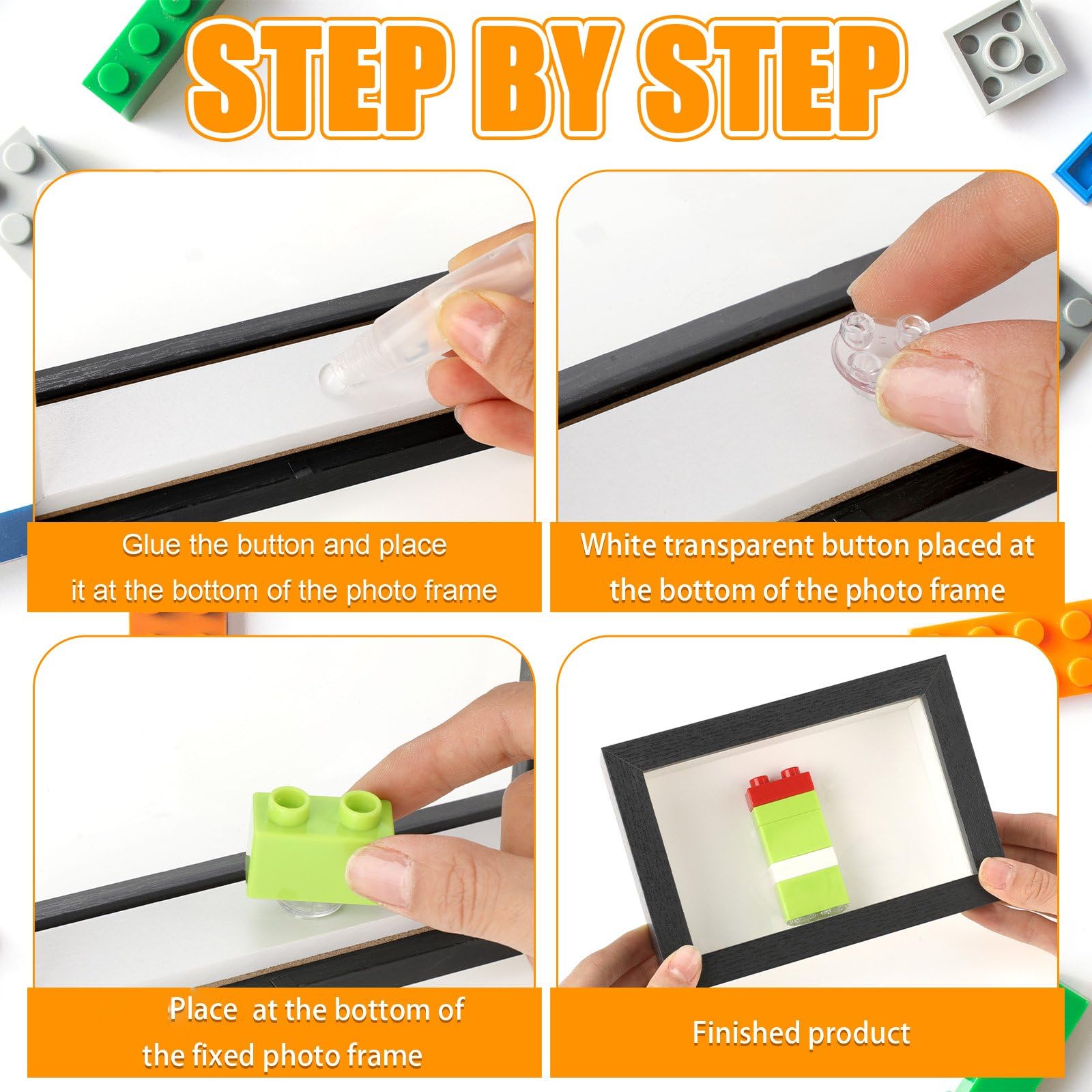 STEP BY STEP

Glue the button and place it at the bottom of the photo frame

White transparent button placed at the bottom of the photo frame

Place at the bottom of the fixed photo frame

Finished product