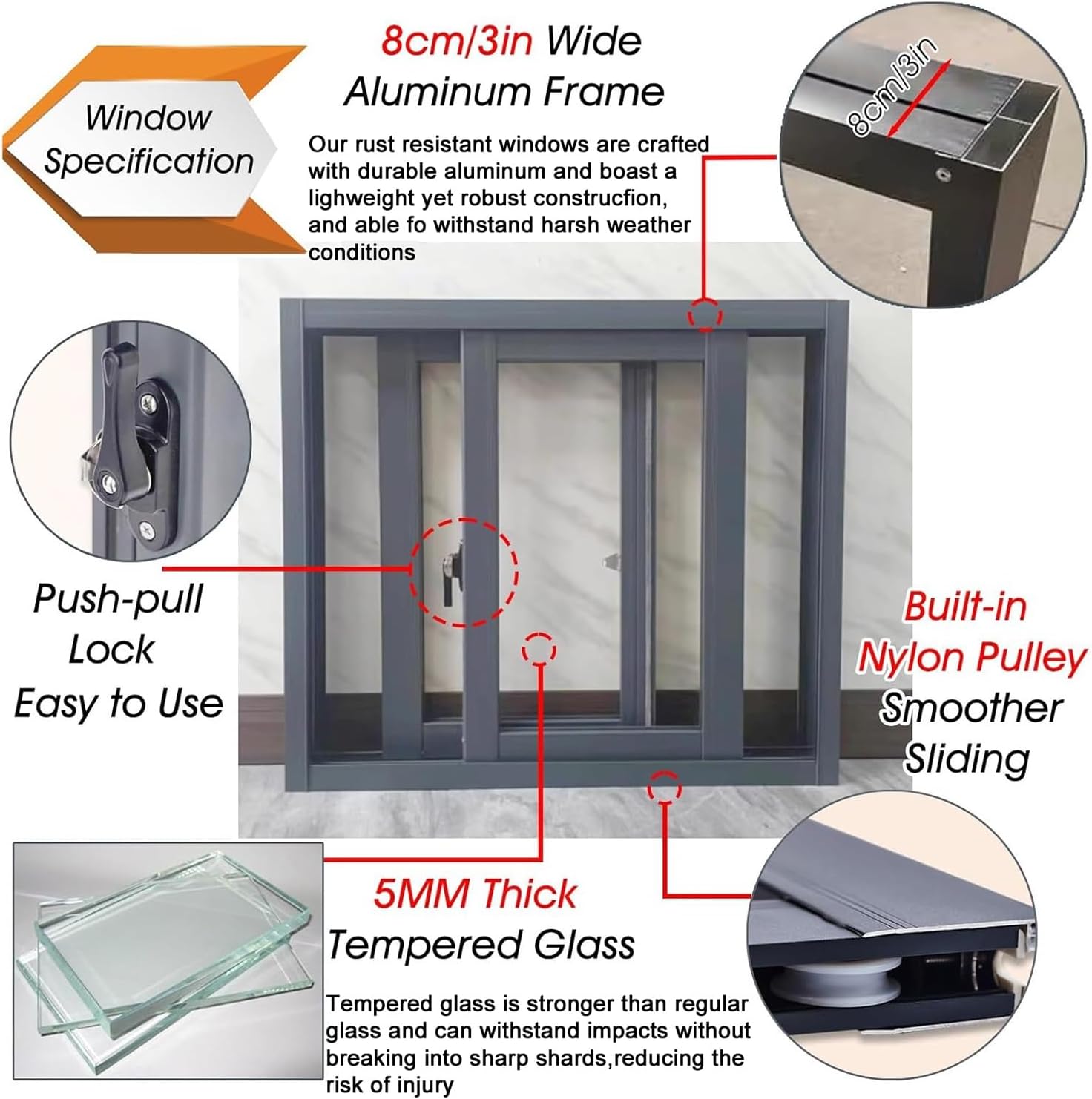 Window Specification

8cm/3in Wide Aluminum Frame

Our rust resistant windows are crafted with durable aluminum and boast a lighweight yet robust construcfion, and able fo withstand harsh weather conditions

8cm/3in

Push-pull Lock Easy to Use

Built-in Nylon Pulley Smoother Sliding

5MM Thick Tempered Glass

Tempered glass is stronger than regular glass and can withstand impacts without breaking into sharp shards,reducing the risk of injury