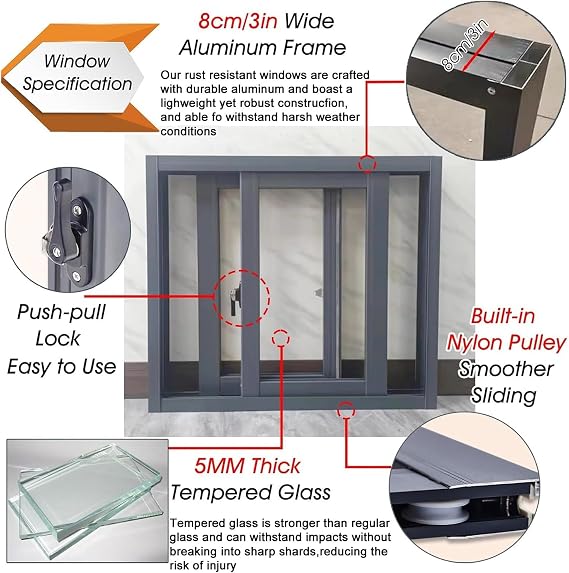 Window Specification

8cm/3in Wide Aluminum Frame

Our rust resistant windows are crafted with durable aluminum and boast a lighweight yet robust construcfion, and able fo withstand harsh weather conditions

8cm/3in

Push-pull Lock Easy to Use

Built-in Nylon Pulley Smoother Sliding

5MM Thick Tempered Glass

Tempered glass is stronger than regular glass and can withstand impacts without breaking into sharp shards,reducing the risk of injury