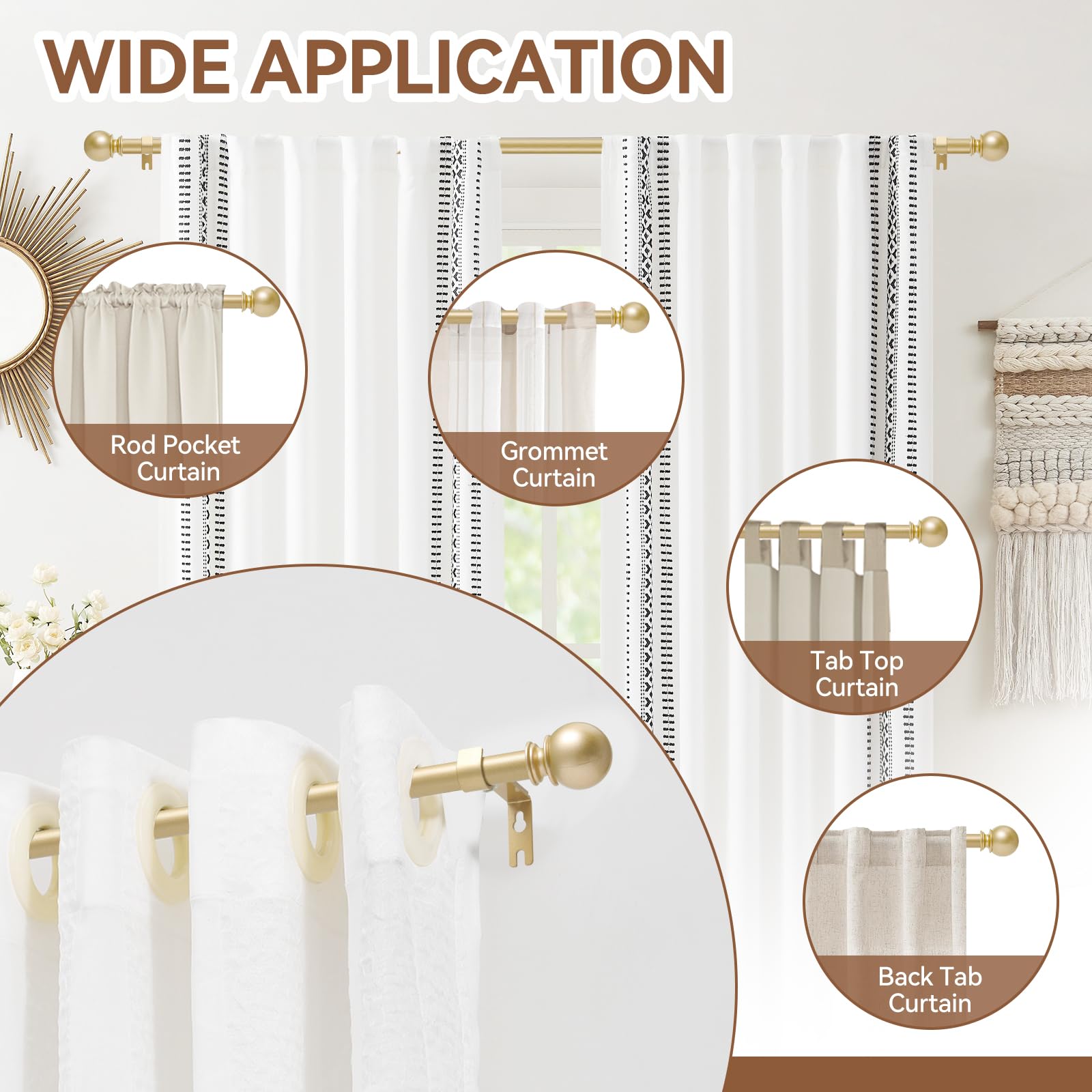 WIDE APPLICATION

Rod Pocket Curtain

Grommet Curtain

Tab Top Curtain

Back Tab Curtain