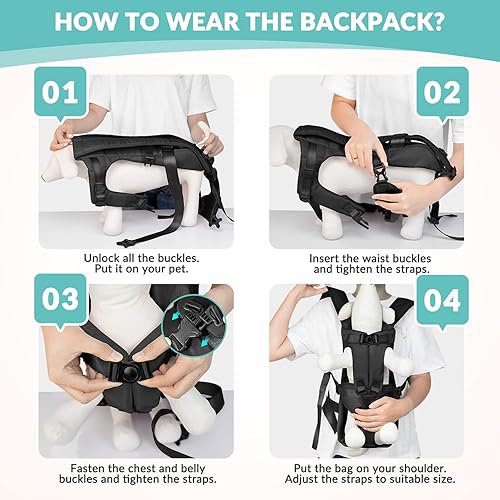 HOW TO WEAR THE BACKPACK?

01

Unlock all the buckles. Put it on your pet.

02

Insert the waist buckles and tighten the straps.

03

Fasten the chest and belly buckles and tighten the straps.

04

Put the bag on your shoulder. Adjust the straps to suitable size.