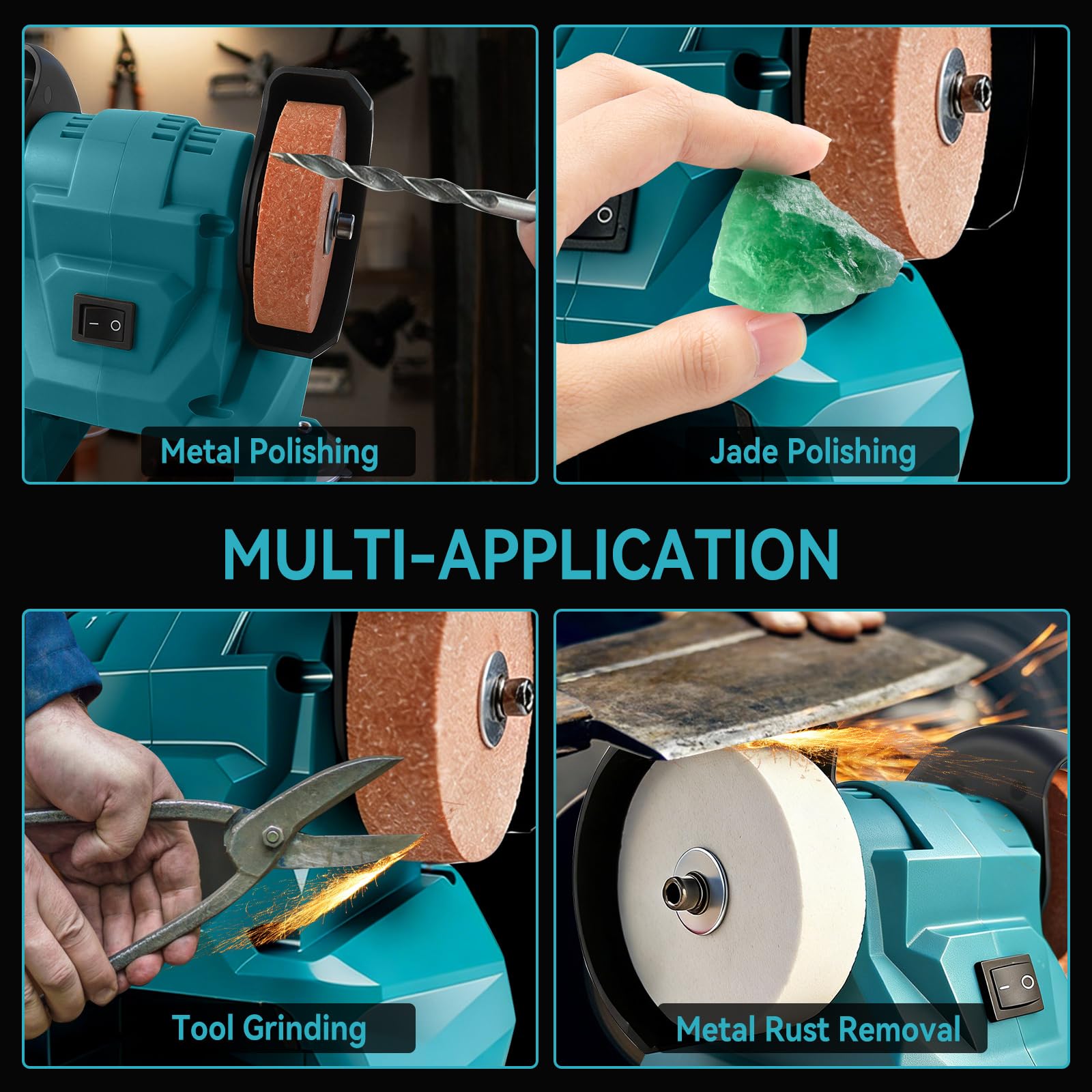 Metal Polishing

Jade Polishing

MULTI-APPLICATION

Tool Grinding

Metal Rust Removal