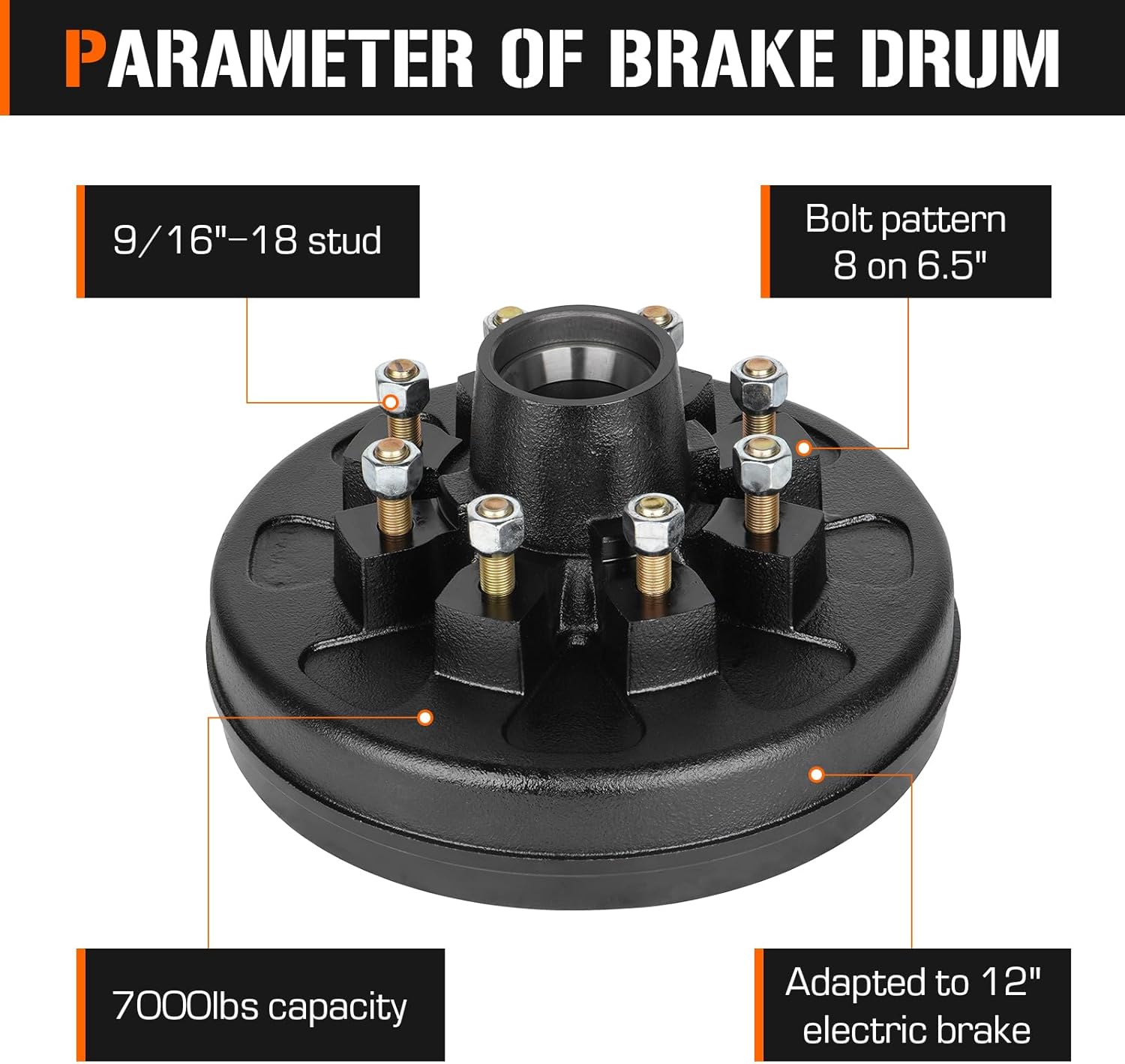 PARAMETER OF BRAKE DRUM

9/16"-18 stud

Bolt pattern 8 on 6.5"

7000lbs capacity

Adapted to 12" electric brake