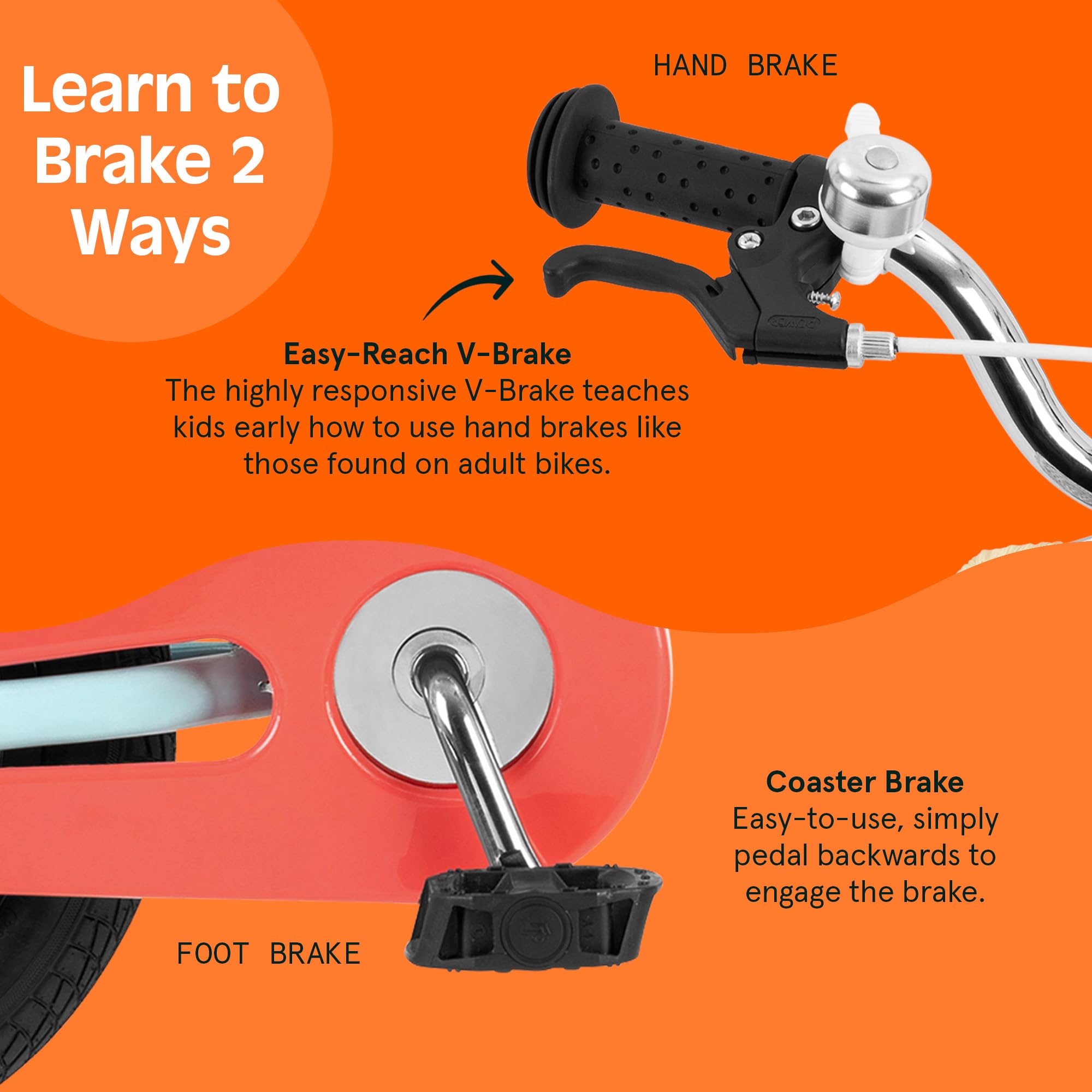 Learn to Brake 2 Ways

HAND BRAKE

Easy-Reach V-Brake
The highly responsive V-Brake teaches kids early how to use hand brakes like those found on adult bikes.

Coaster Brake
Easy-to-use, simply pedal backwards to engage the brake.

FOOT BRAKE