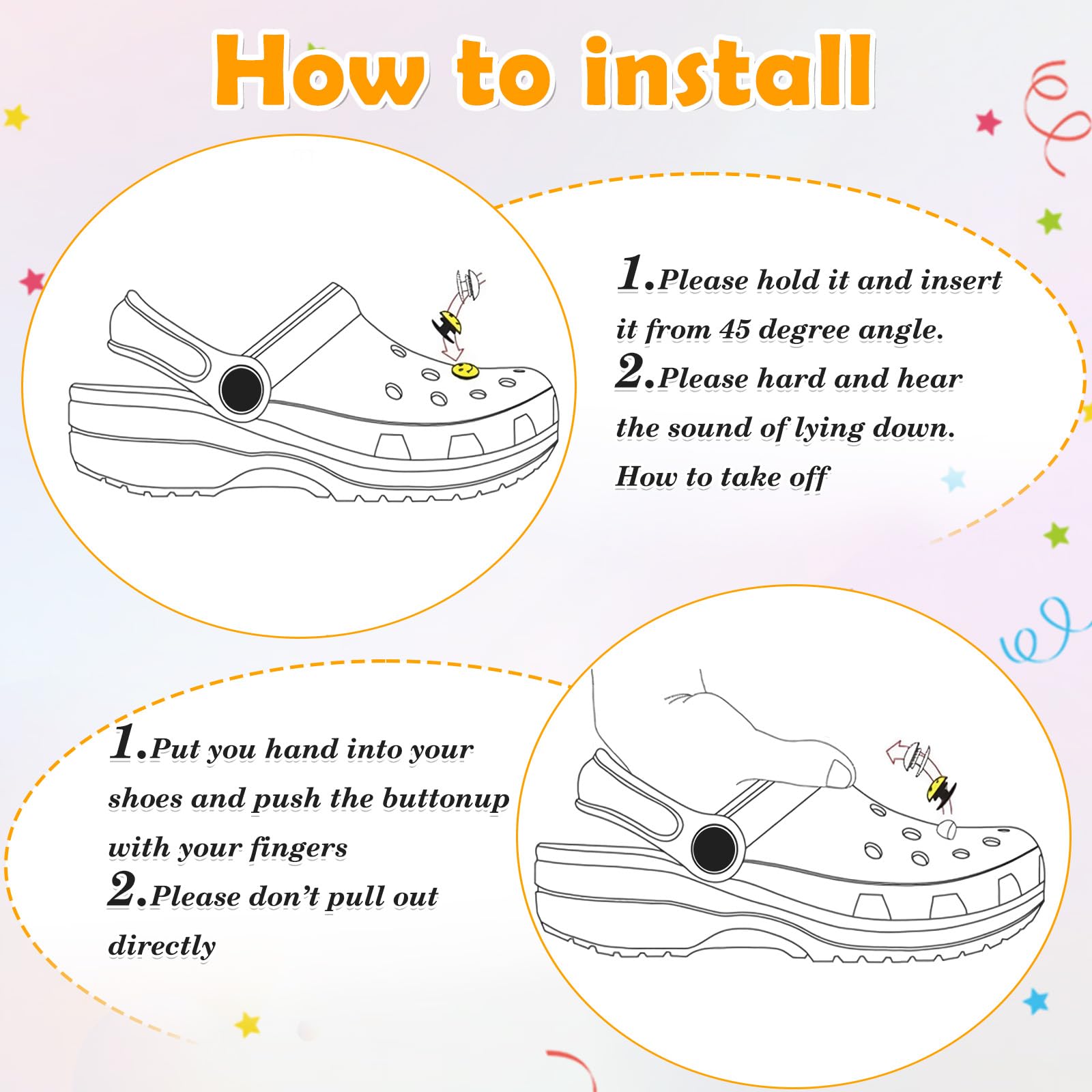 How to install

1.Please hold it and insert it from 45 degree angle.
2.Please hard and hear the sound of lying down.
How to take off

1.Put you hand into your shoes and push the buttonup with your fingers
2.Please don't pull out directly