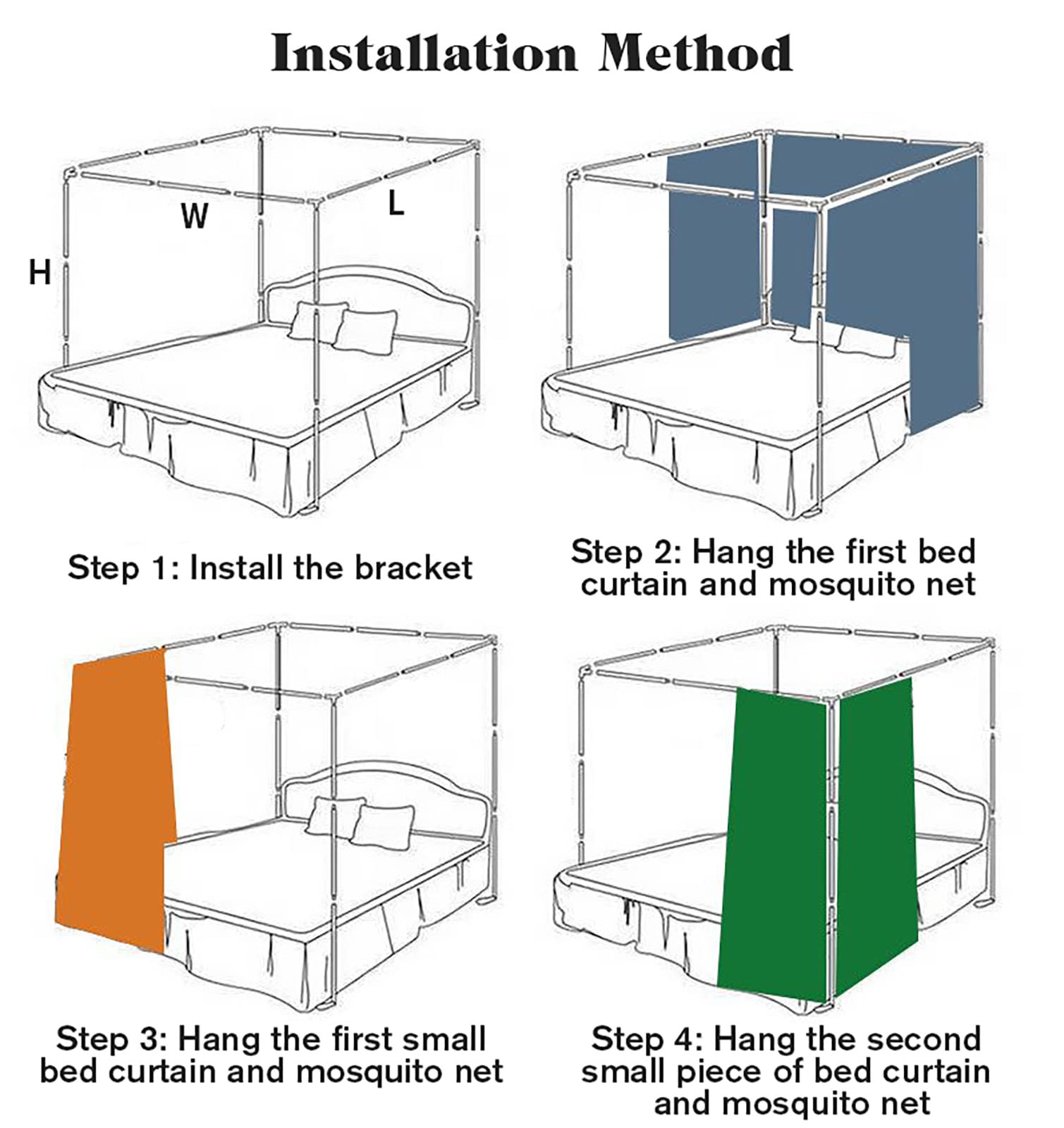 Installation Method

W

L

H

Step 1: Install the bracket

Step 2: Hang the first bed curtain and mosquito net

Step 3: Hang the first small bed curtain and mosquito net

Step 4: Hang the second small piece of bed curtain and mosquito net