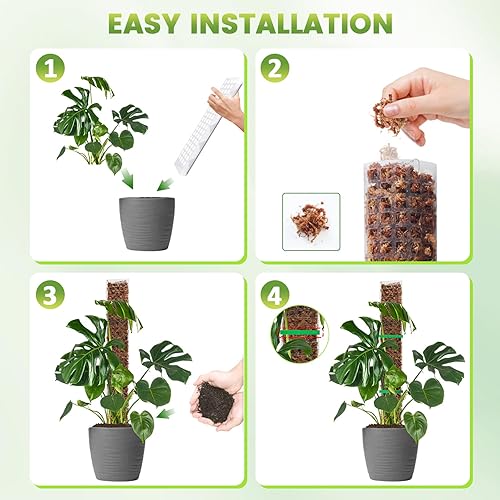 EASY INSTALLATION

1

2

3

4