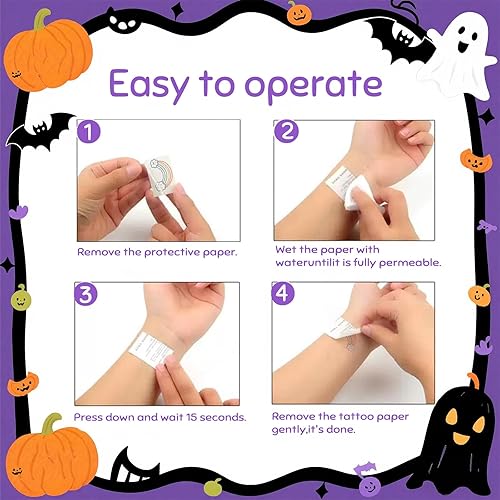 Easy to operate

1

Remove the protective paper.

2

Wet the paper with wateruntilit is fully permeable.

3

Press down and wait 15 seconds.

4

Remove the tattoo paper gently,it's done.