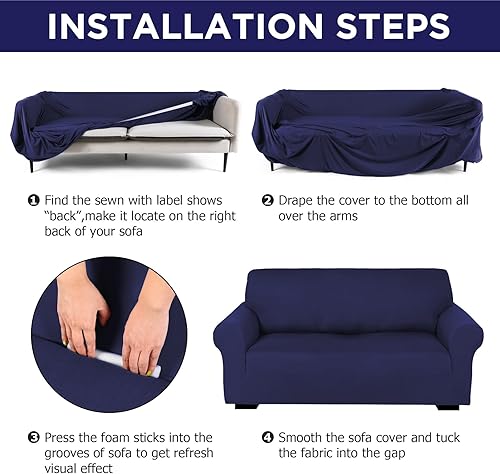 INSTALLATION STEPS

❶ Find the sewn with label shows "back",make it locate on the right back of your sofa

❷ Drape the cover to the bottom all over the arms

❸ Press the foam sticks into the grooves of sofa to get refresh visual effect

❹ Smooth the sofa cover and tuck the fabric into the gap