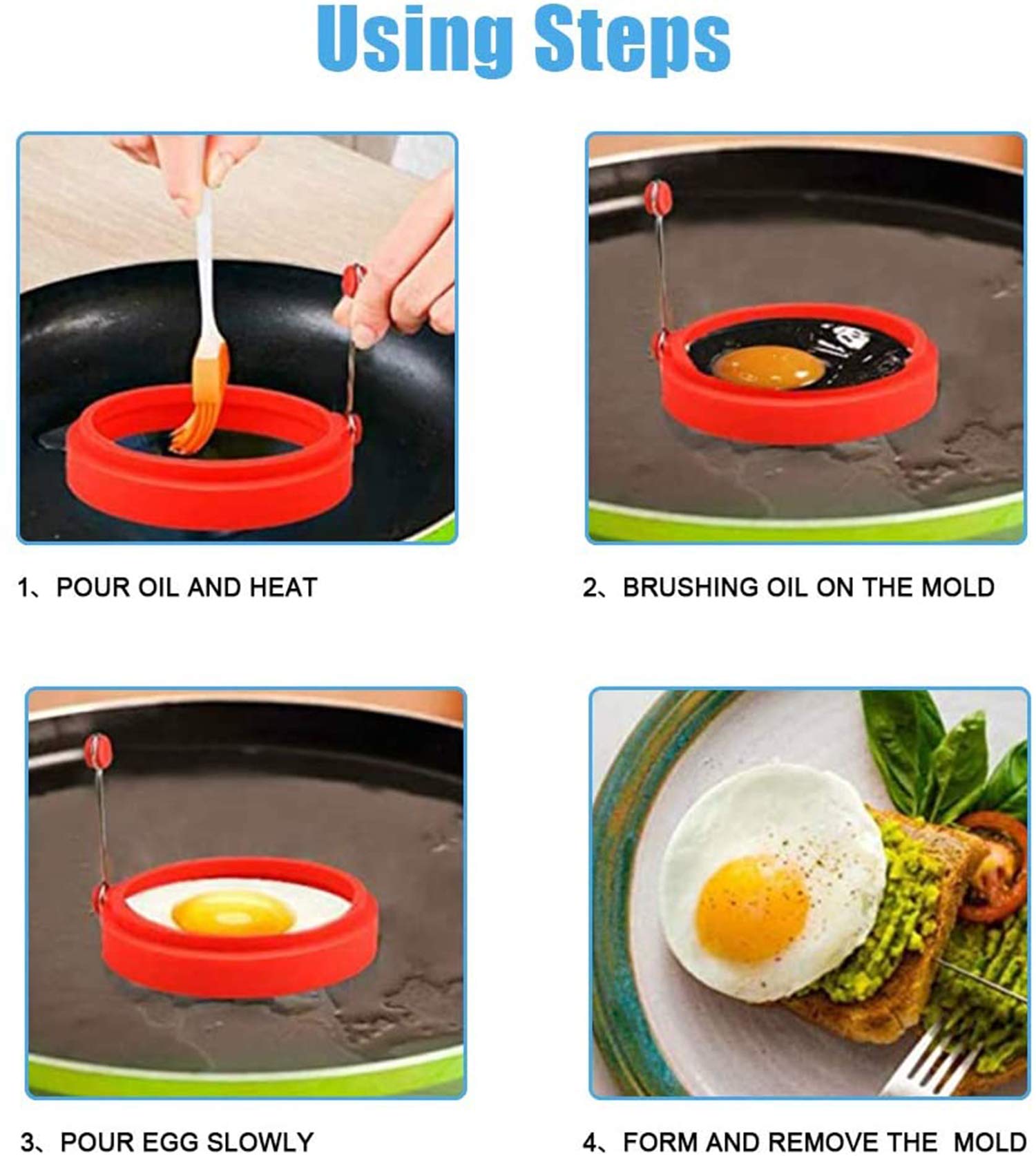 Using Steps

1、POUR OIL AND HEAT

2、BRUSHING OIL ON THE MOLD

3、POUR EGG SLOWLY

4、FORM AND REMOVE THE MOLD