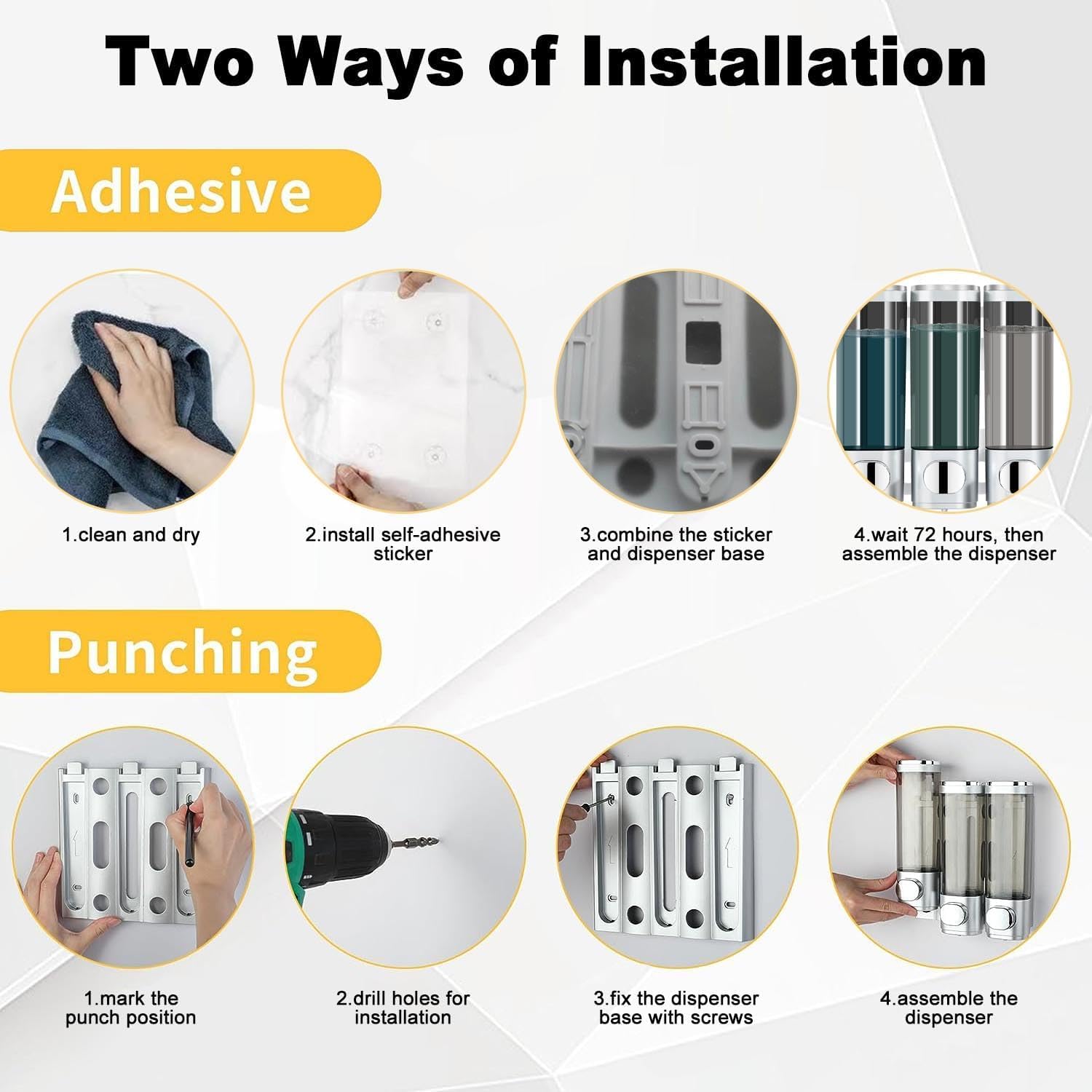 Two Ways of Installation

Adhesive

1.clean and dry

2.install self-adhesive sticker

3.combine the sticker and dispenser base

4.wait 72 hours, then assemble the dispenser

Punching

1.mark the punch position

2.drill holes for installation

3.fix the dispenser base with screws

4.assemble the dispenser