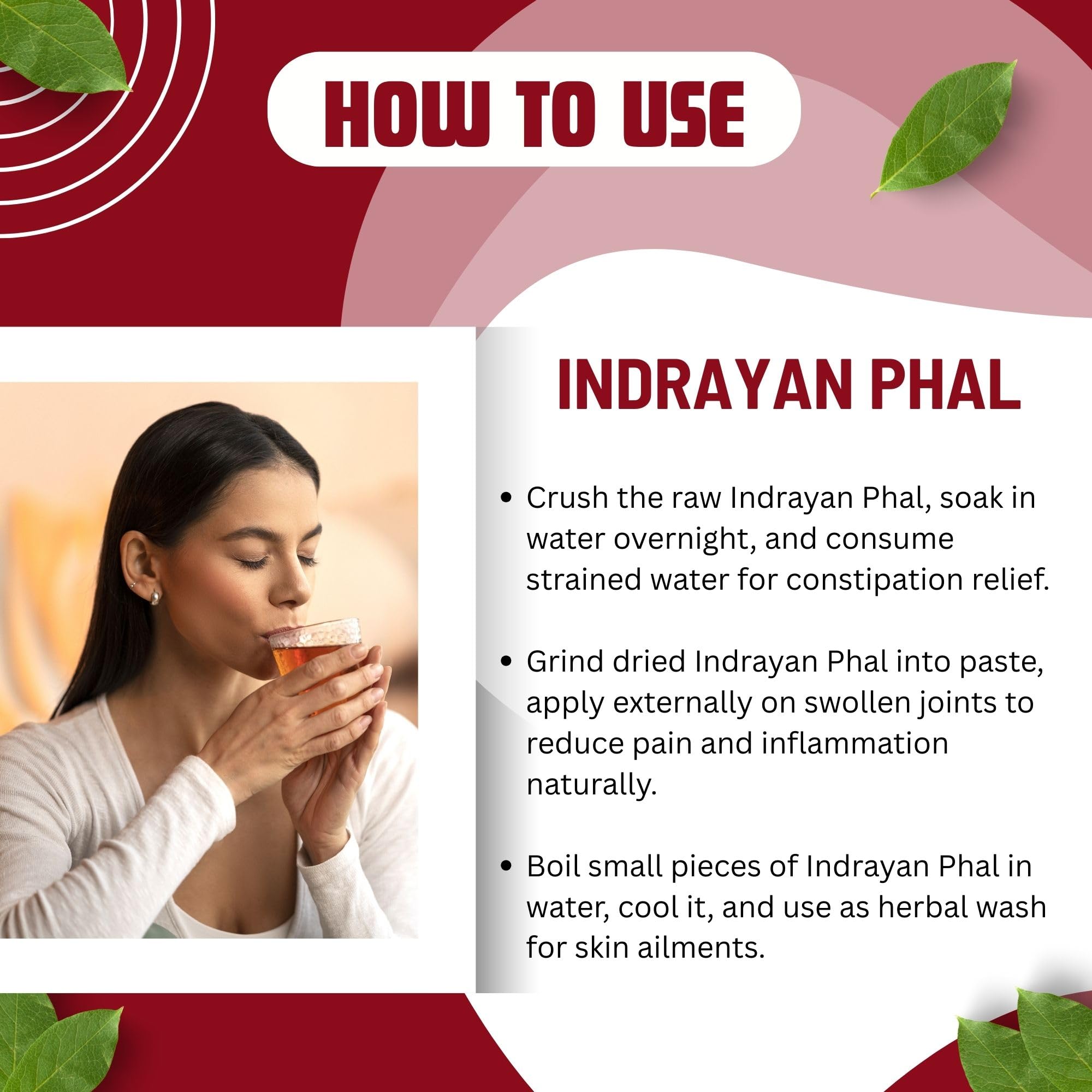 HOW TO USE

INDRAYAN PHAL

• Crush the raw Indrayan Phal, soak in water overnight, and consume strained water for constipation relief.

• Grind dried Indrayan Phal into paste, apply externally on swollen joints to reduce pain and inflammation naturally.

• Boil small pieces of Indrayan Phal in water, cool it, and use as herbal wash for skin ailments.