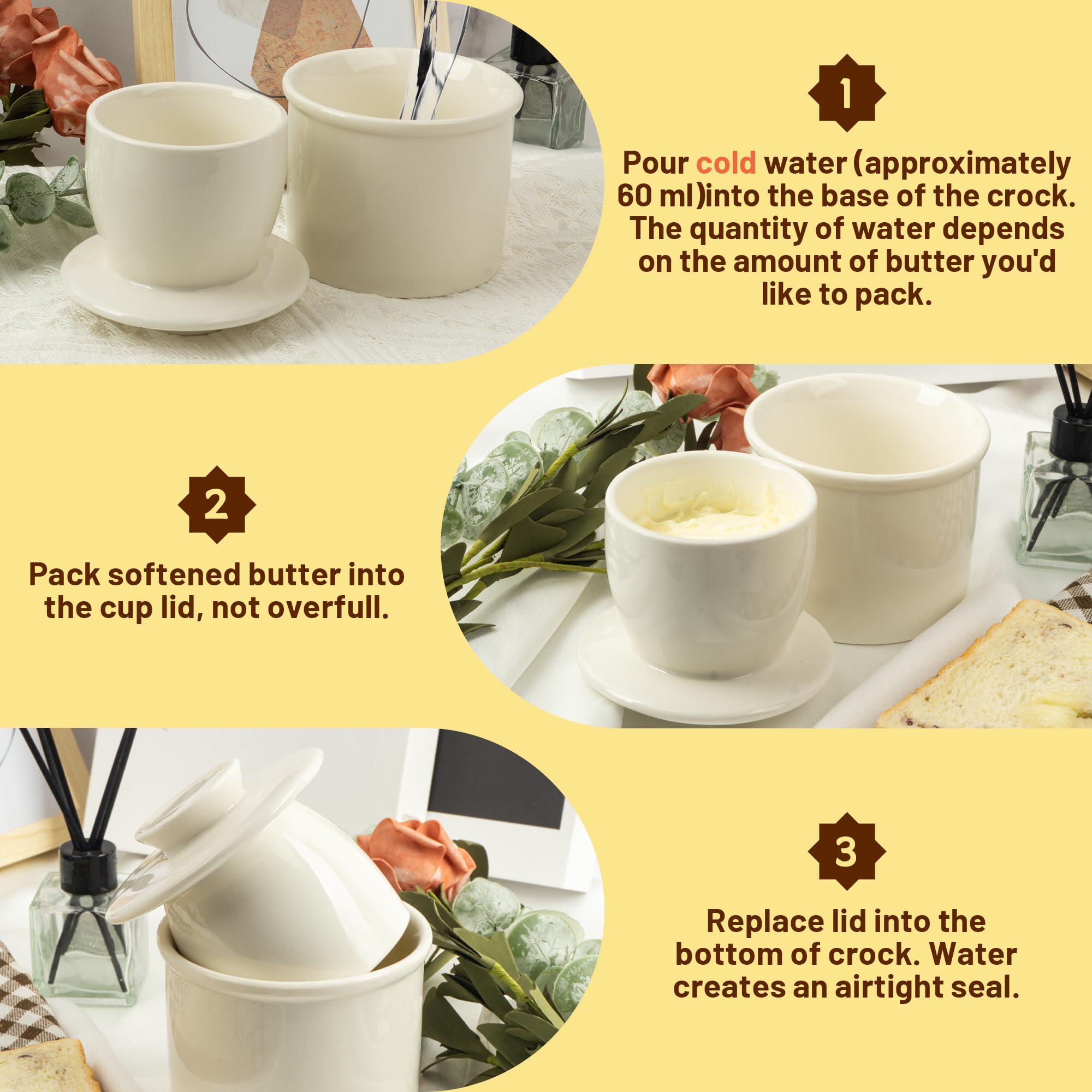 1

Pour cold water (approximately 60 ml)into the base of the crock. The quantity of water depends on the amount of butter you'd like to pack.

2

Pack softened butter into the cup lid, not overfull.

3

Replace lid into the bottom of crock. Water creates an airtight seal.