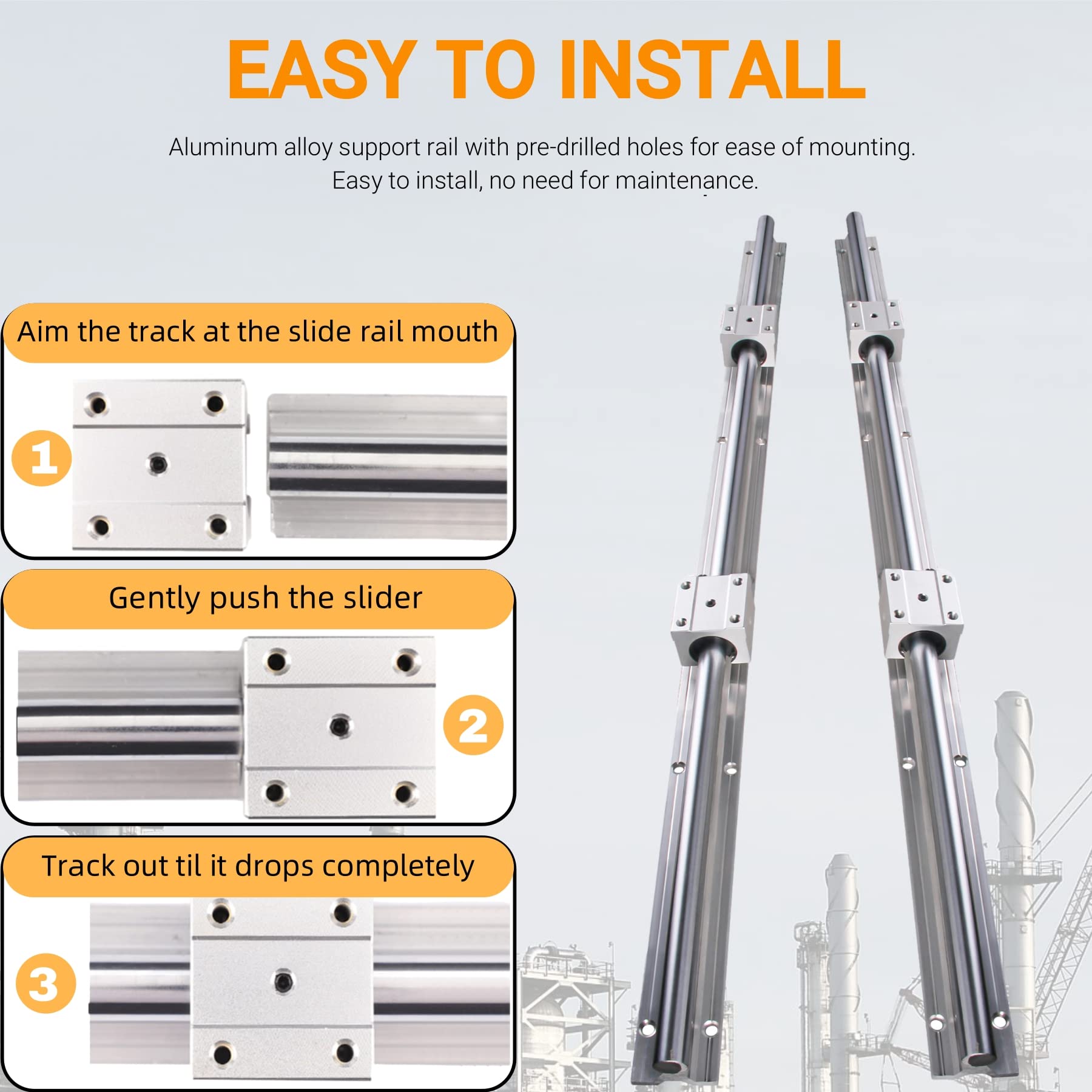 EASY TO INSTALL

Aluminum alloy support rail with pre-drilled holes for ease of mounting. Easy to install, no need for maintenance.

Aim the track at the slide rail mouth

1

Gently push the slider

2

Track out til it drops completely

3