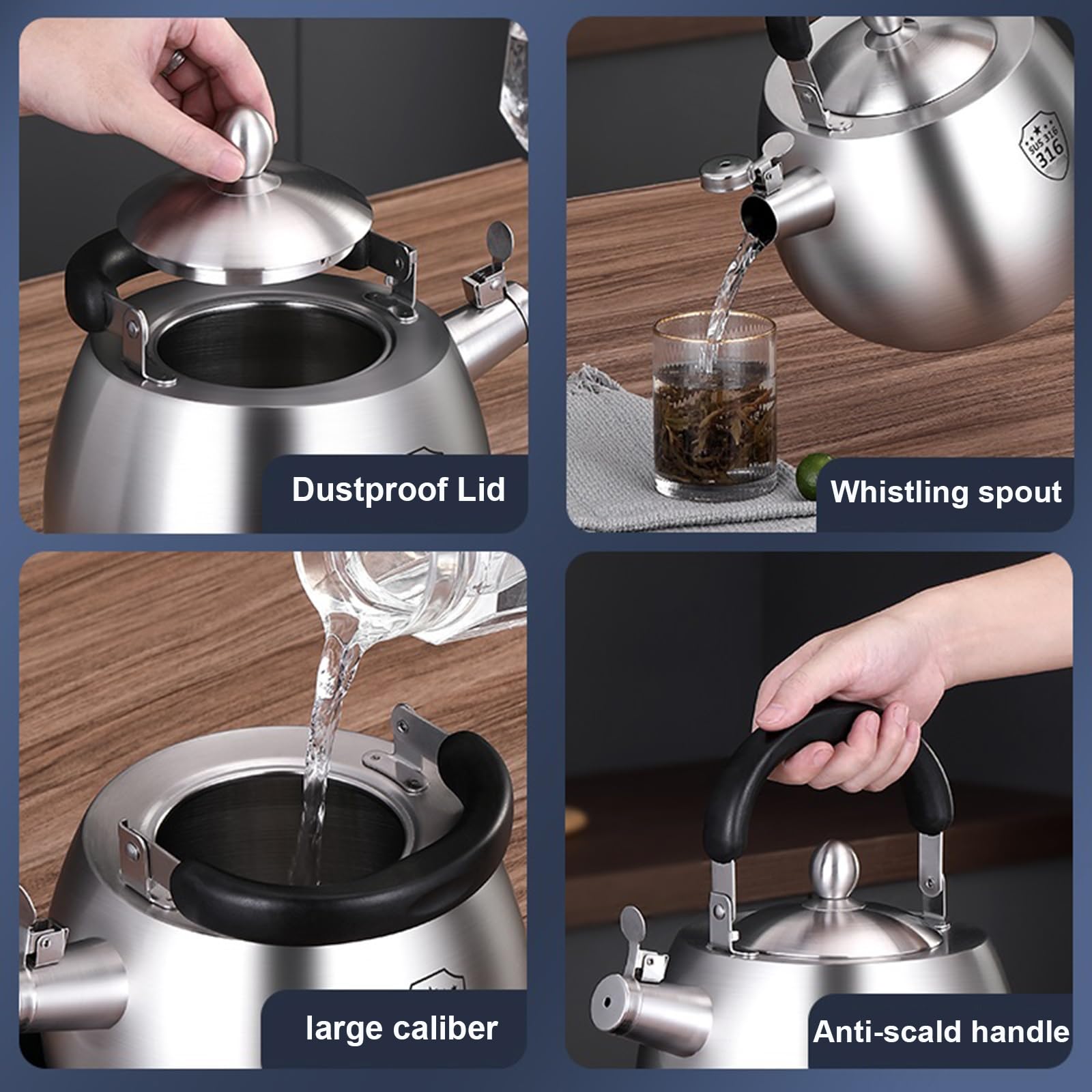 Dustproof Lid

SUS 316
316

Whistling spout

large caliber

Anti-scald handle