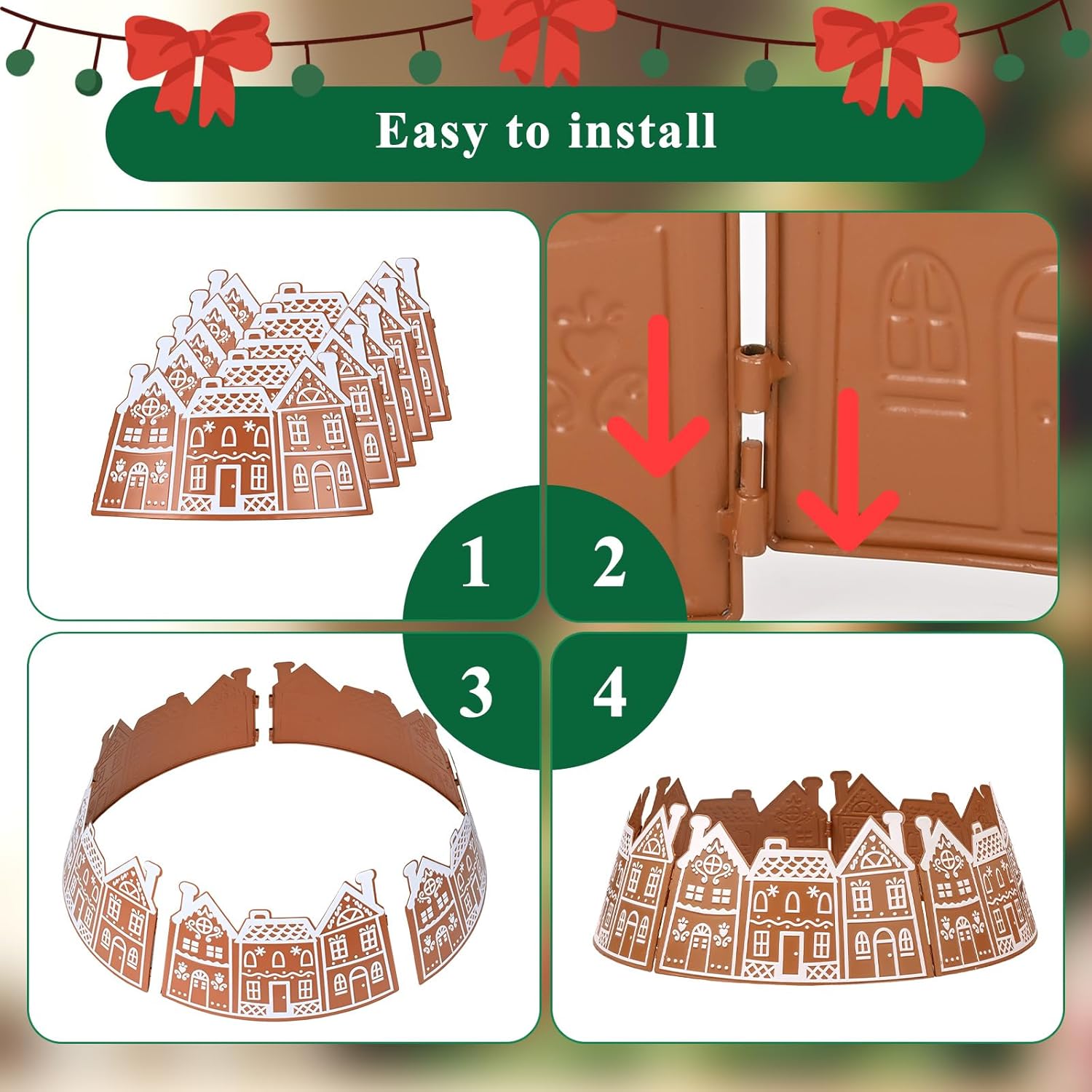 Easy to install

1

2

3

4