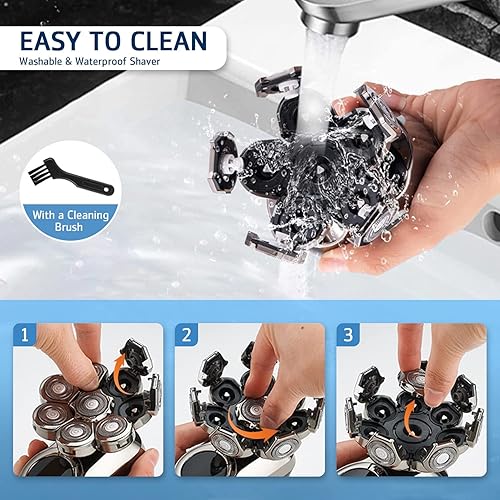 EASY TO CLEAN
Washable & Waterproof Shaver

With a Cleaning Brush

1

2

3